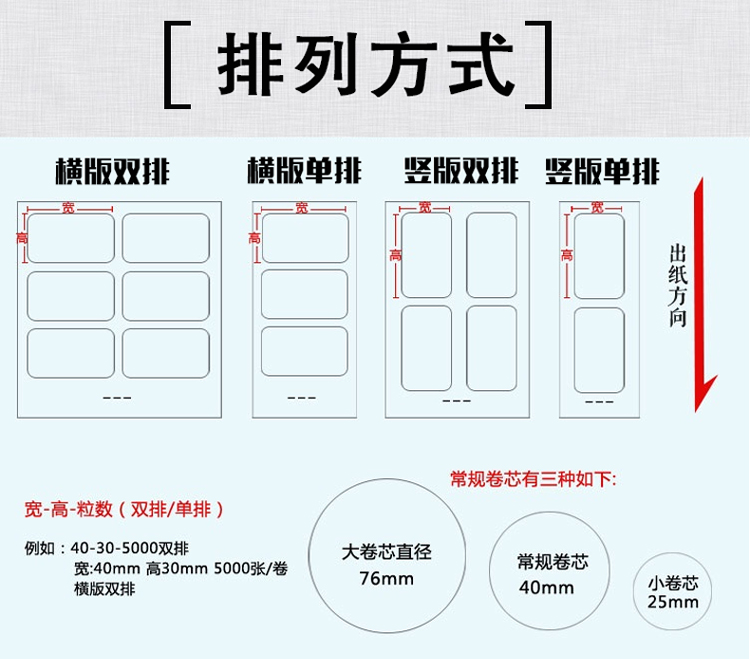 [ 排列方式 ]

横版双排

宽

高

---

横版单排

宽

高

---

竖版双排

宽

高

---

竖版单排

宽

高

---

出纸方向

常规卷芯有三种如下:

宽-高-粒数（双排/单排）

例如：40-30-5000双排
宽:40mm 高30mm 5000张/卷
横版双排

大卷芯直径
76mm

常规卷芯
40mm

小卷芯
25mm