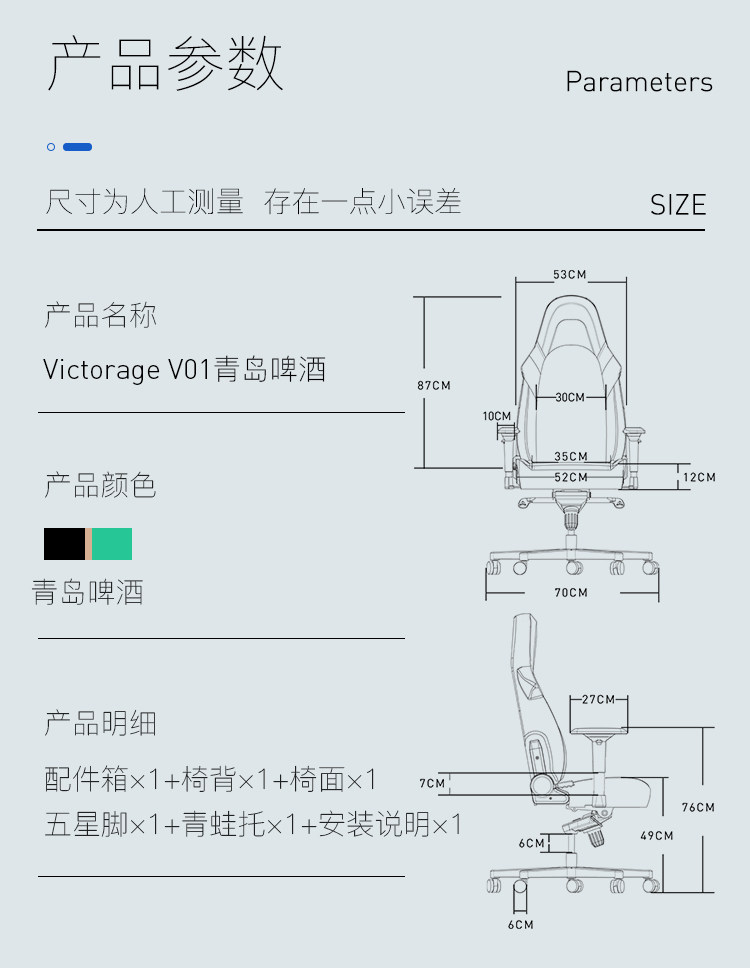 产品参数

Parameters

尺寸为人工测量 存在一点小误差

SIZE

产品名称

Victorage V01青岛啤酒

产品颜色

青岛啤酒

产品明细

配件箱×1+椅背×1+椅面×1
五星脚×1+青蛙托×1+安装说明×1

53CM
87CM
30CM
10CM
35CM
52CM
12CM
70CM
27CM
7CM
76CM
49CM
6CM
6CM