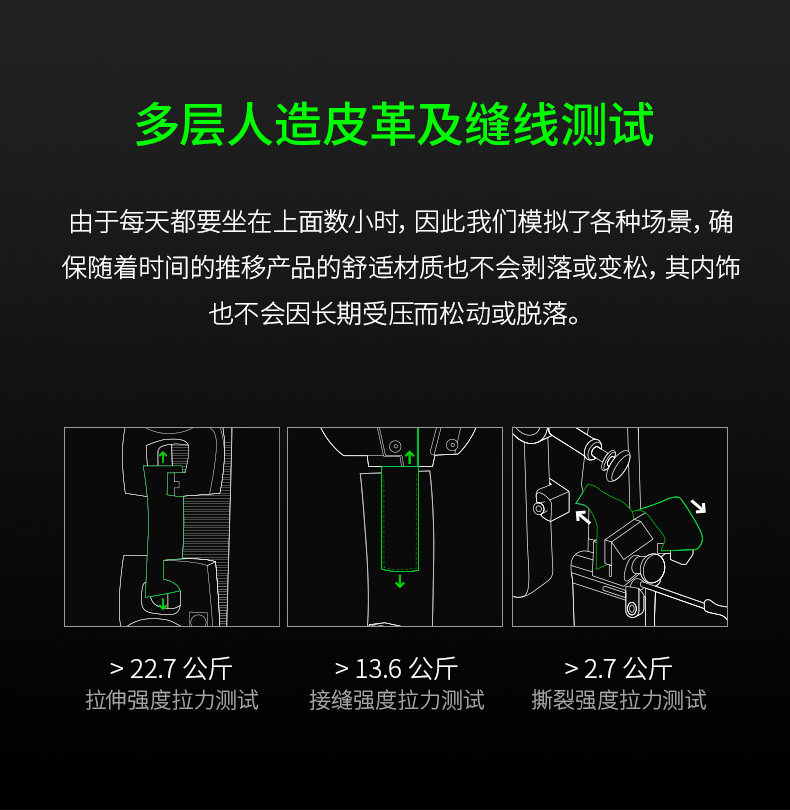 多层人造皮革及缝线测试

由于每天都要坐在上面数小时，因此我们模拟了各种场景，确保随着时间的推移产品的舒适材质也不会剥落或变松，其内饰也不会因长期受压而松动或脱落。

> 22.7 公斤
拉伸强度拉力测试

> 13.6 公斤
接缝强度拉力测试

> 2.7 公斤
撕裂强度拉力测试