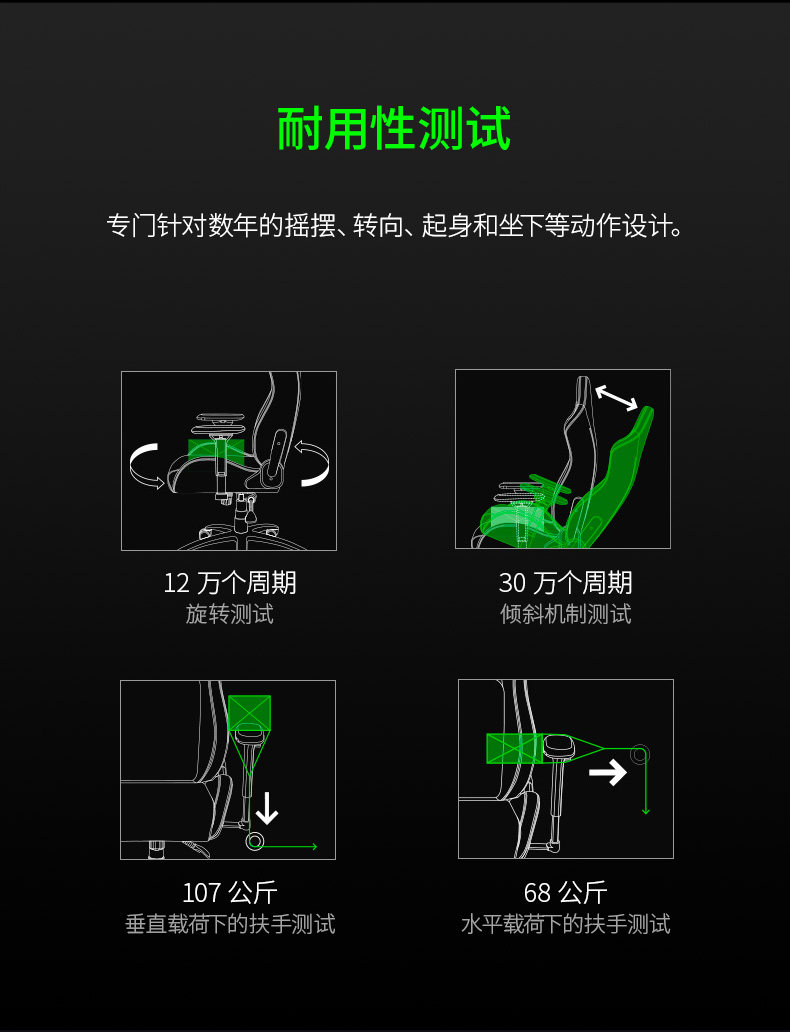 耐用性测试

专门针对数年的摇摆、转向、起身和坐下等动作设计。

12 万个周期
旋转测试

30 万个周期
倾斜机制测试

107 公斤
垂直载荷下的扶手测试

68 公斤
水平载荷下的扶手测试