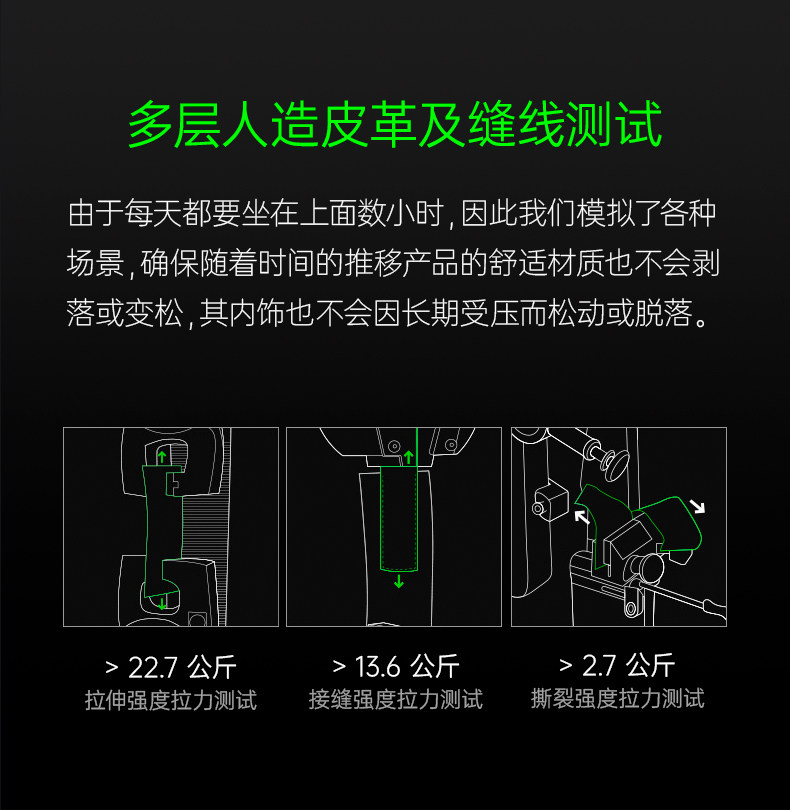 多层人造皮革及缝线测试

由于每天都要坐在上面数小时，因此我们模拟了各种场景，确保随着时间的推移产品的舒适材质也不会剥落或变松，其内饰也不会因长期受压而松动或脱落。

> 22.7 公斤
拉伸强度拉力测试

> 13.6 公斤
接缝强度拉力测试

> 2.7 公斤
撕裂强度拉力测试