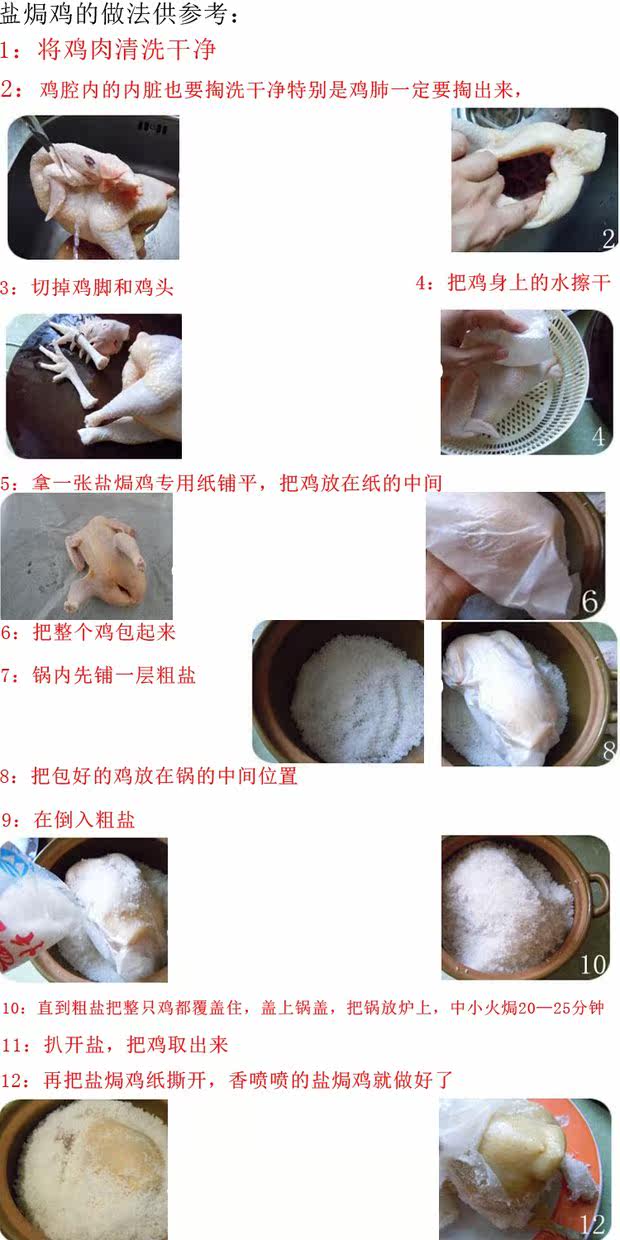 盐焗鸡的做法供参考：

1：将鸡肉清洗干净

2：鸡腔内的内脏也要掏洗干净特别是鸡肺一定要掏出来，

2

3：切掉鸡脚和鸡头

4：把鸡身上的水擦干

4

5：拿一张盐焗鸡专用纸铺平，把鸡放在纸的中间

6

6：把整个鸡包起来

7：锅内先铺一层粗盐

8

8：把包好的鸡放在锅的中间位置

9：在倒入粗盐

10

10：直到粗盐把整只鸡都覆盖住，盖上锅盖，把锅放炉上，中小火焗20—25分钟

11：扒开盐，把鸡取出来

12：再把盐焗鸡纸撕开，香喷喷的盐焗鸡就做好了

12