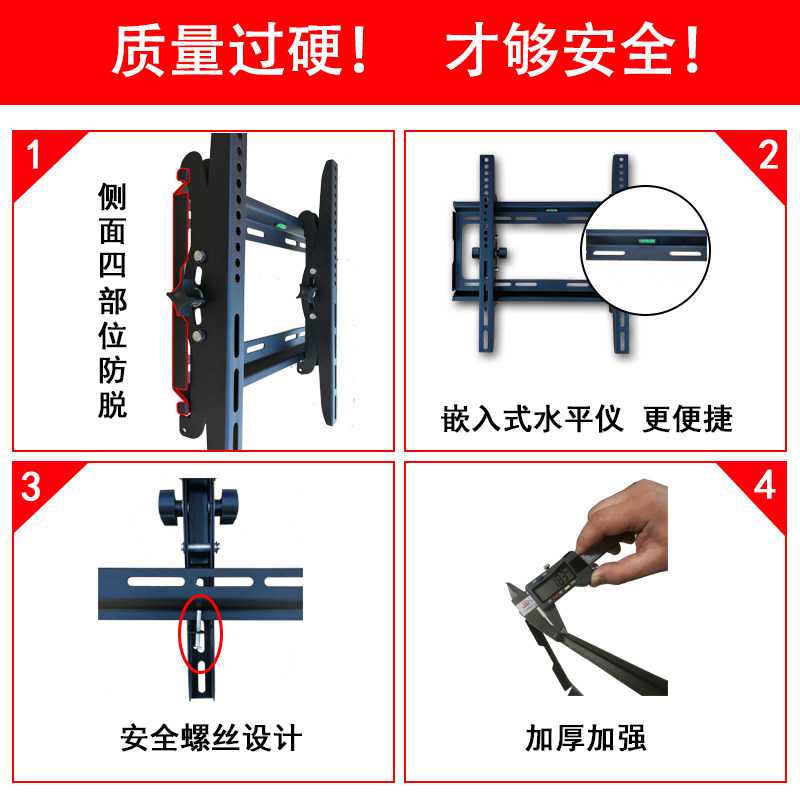 质量过硬！ 才够安全！

1

侧面四部位防脱

2

嵌入式水平仪 更便捷

3

安全螺丝设计

4

加厚加强