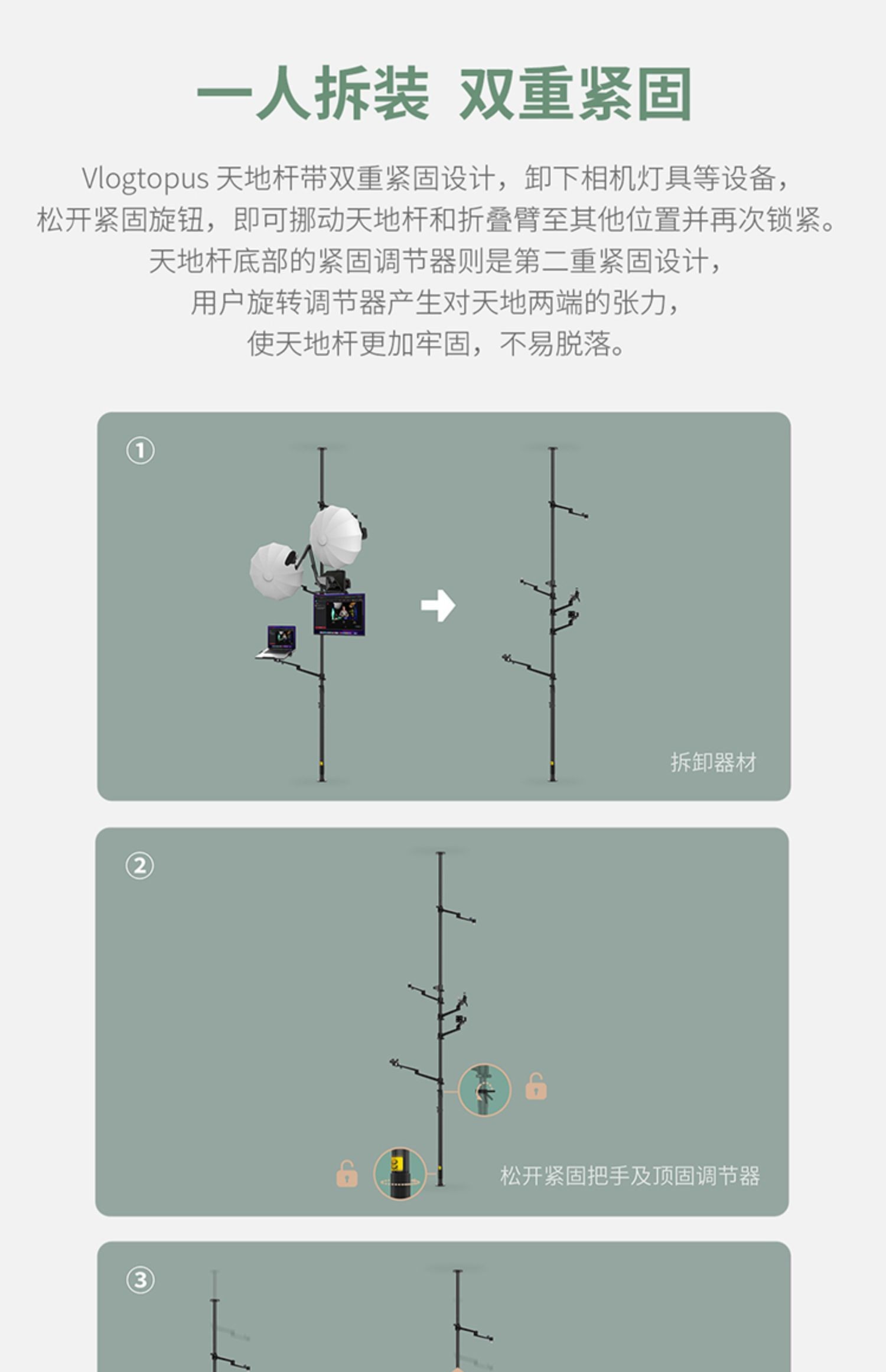 一人拆装 双重紧固

Vlogtopus 天地杆带双重紧固设计，卸下相机灯具等设备，松开紧固旋钮，即可挪动天地杆和折叠臂至其他位置并再次锁紧。天地杆底部的紧固调节器则是第二重紧固设计，用户旋转调节器产生对天地两端的张力，使天地杆更加牢固，不易脱落。

①

拆卸器材

②

松开紧固把手及顶固调节器

③