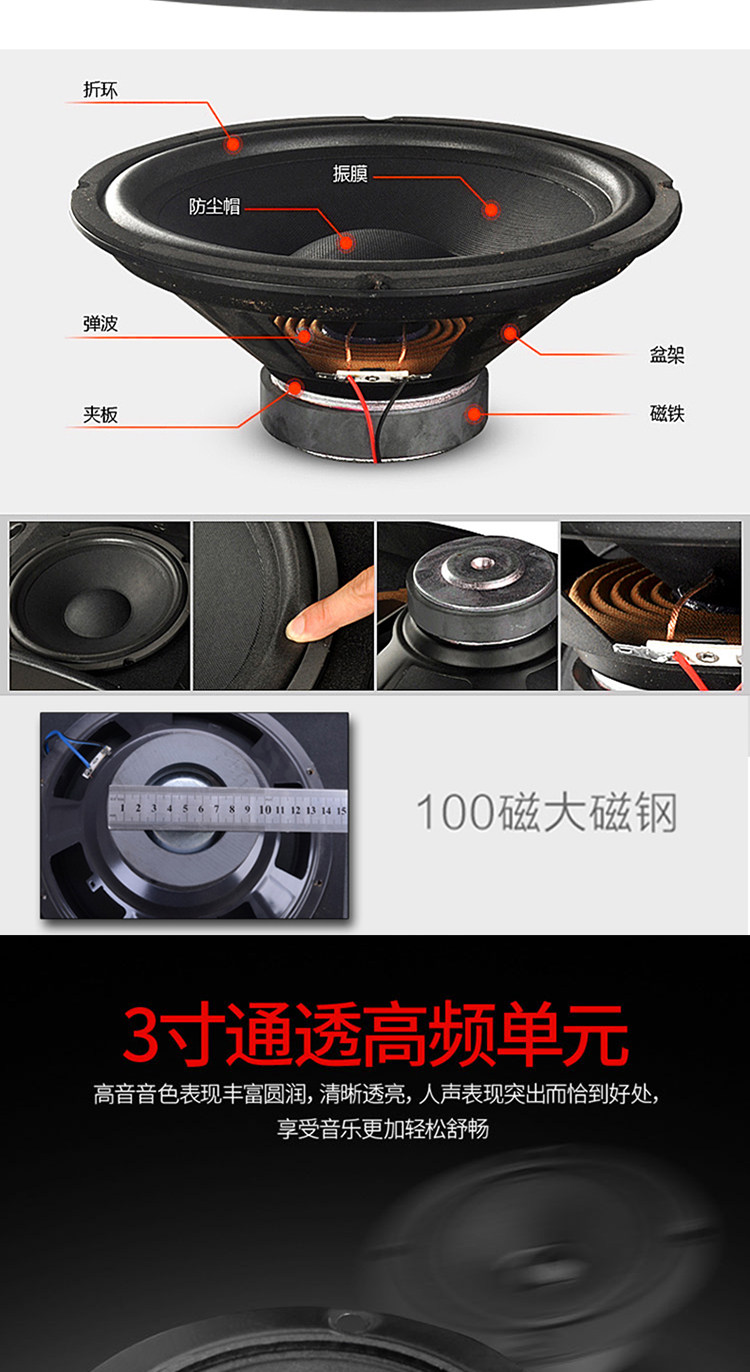 折环

振膜

防尘帽

弹波

盆架

夹板

磁铁

1 2 3 4 5 6 7 8 9 10 11 12 13 14 15

100磁大磁钢

3寸通透高频单元

高音音色表现丰富圆润，清晰透亮，人声表现突出而恰到好处，享受音乐更加轻松舒畅