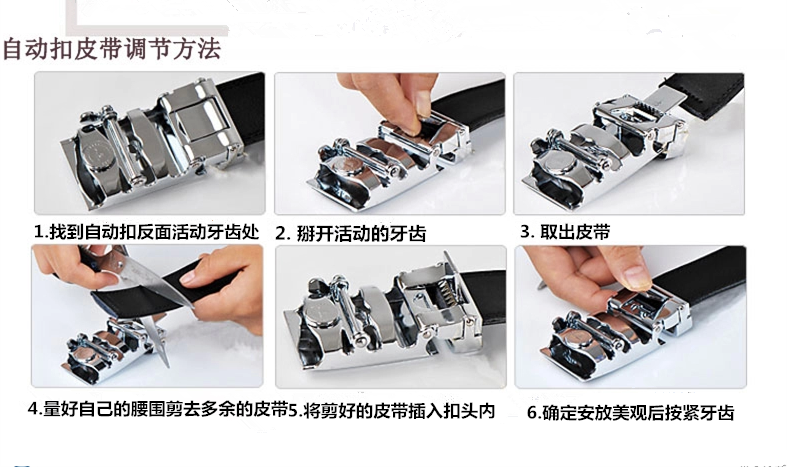 自动扣皮带调节方法

1.找到自动扣反面活动牙齿处

2. 掰开活动的牙齿

3. 取出皮带

4.量好自己的腰围剪去多余的皮带

5.将剪好的皮带插入扣头内

6.确定安放美观后按紧牙齿