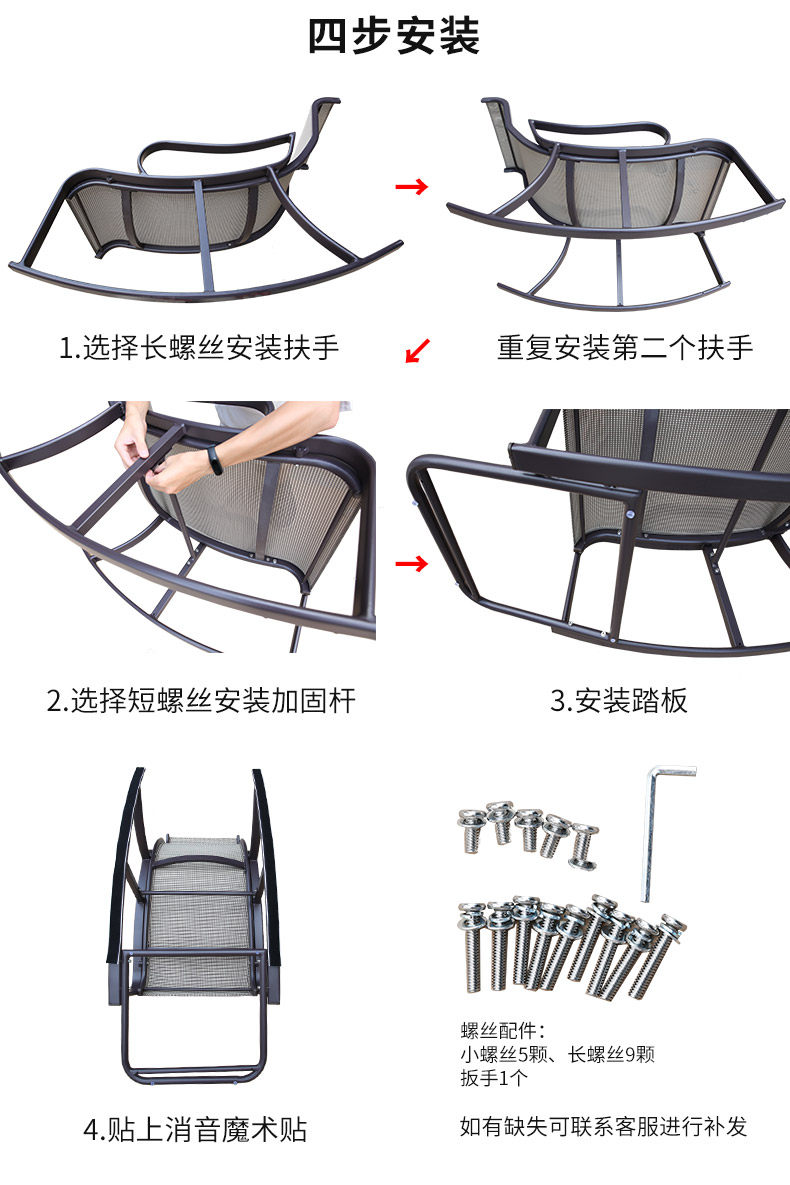 四步安装

1.选择长螺丝安装扶手

重复安装第二个扶手

2.选择短螺丝安装加固杆

3.安装踏板

4.贴上消音魔术贴

螺丝配件：
小螺丝5颗、长螺丝9颗
扳手1个

如有缺失可联系客服进行补发