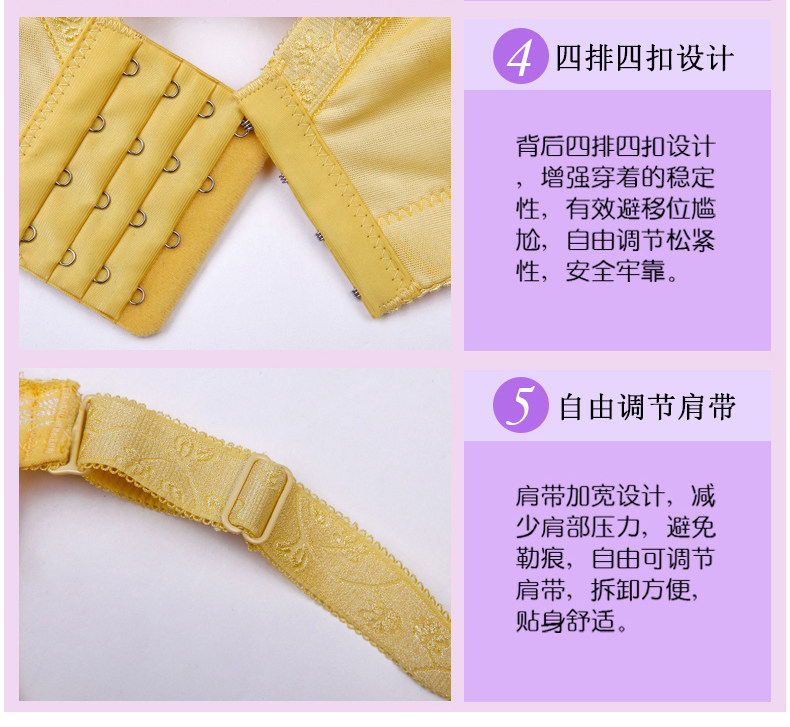 4 四排四扣设计

背后四排四扣设计，增强穿着的稳定性，有效避移位尴尬，自由调节松紧性，安全牢靠。

5 自由调节肩带

肩带加宽设计，减少肩部压力，避免勒痕，自由可调节肩带，拆卸方便，贴身舒适。