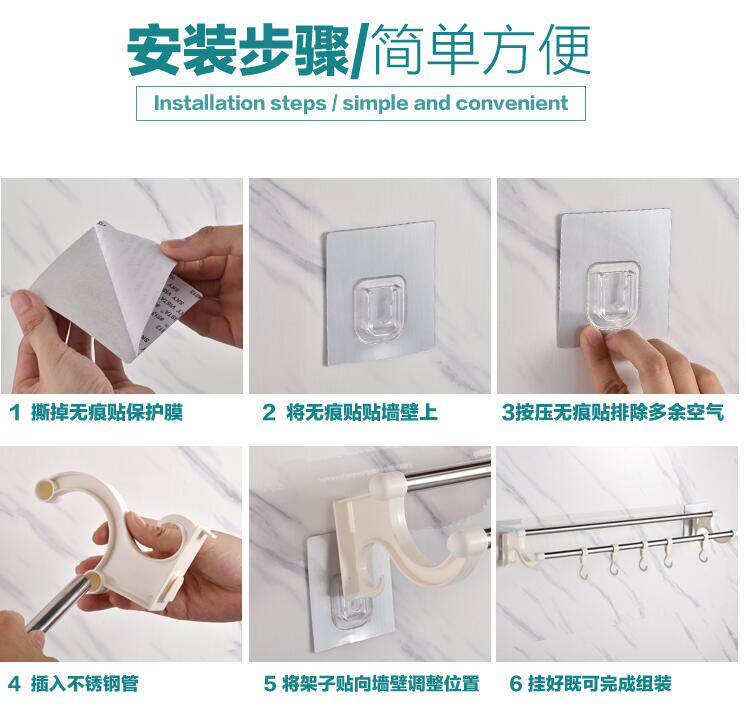 安装步骤/简单方便

Installation steps / simple and convenient

1 撕掉无痕贴保护膜

2 将无痕贴贴墙壁上

3按压无痕贴排除多余空气

4 插入不锈钢管

5 将架子贴向墙壁调整位置

6 挂好既可完成组装