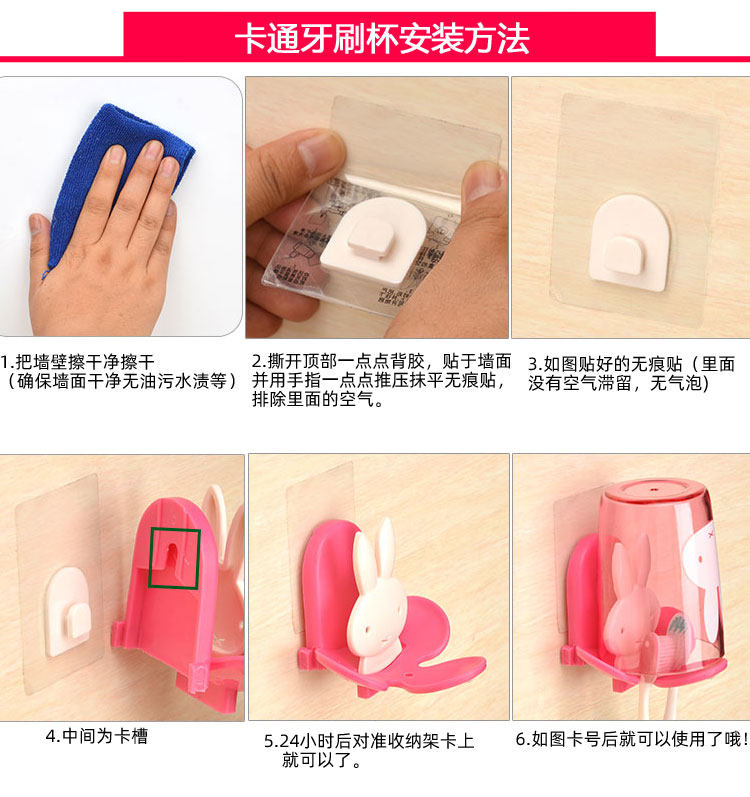 卡通牙刷杯安装方法

1.把墙壁擦干净擦干
（确保墙面干净无油污水渍等）

2.撕开顶部一点点背胶，贴于墙面并用手指一点点推压抹平无痕贴，排除里面的空气。

3.如图贴好的无痕贴（里面没有空气滞留，无气泡）

4.中间为卡槽

5.24小时后对准收纳架卡上就可以了。

6.如图卡号后就可以使用了哦！