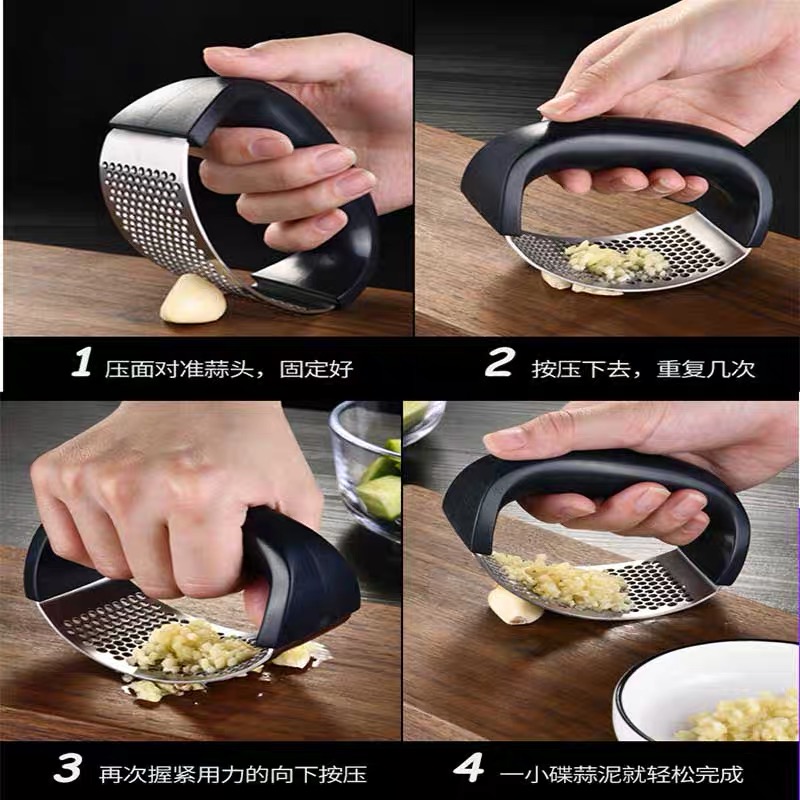 1 压面对准蒜头，固定好

2 按压下去，重复几次

3 再次握紧用力的向下按压

4 一小碟蒜泥就轻松完成