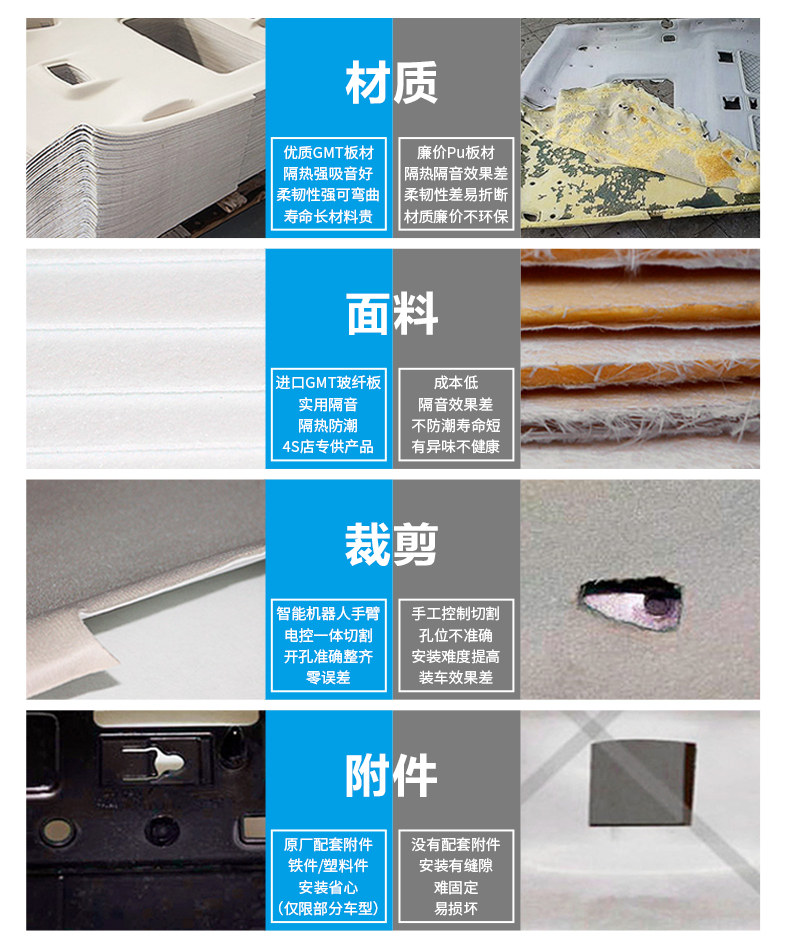 材质

优质GMT板材
隔热强吸音好
柔韧性强可弯曲
寿命长材料贵

廉价Pu板材
隔热隔音效果差
柔韧性差易折断
材质廉价不环保

面料

进口GMT玻纤板
实用隔音
隔热防潮
4S店专供产品

成本低
隔音效果差
不防潮寿命短
有异味不健康

裁剪

智能机器人手臂
电控一体切割
开孔准确整齐
零误差

手工控制切割
孔位不准确
安装难度提高
装车效果差

附件

原厂配套附件
铁件/塑料件
安装省心
（仅限部分车型）

没有配套附件
安装有缝隙
难固定
易损坏