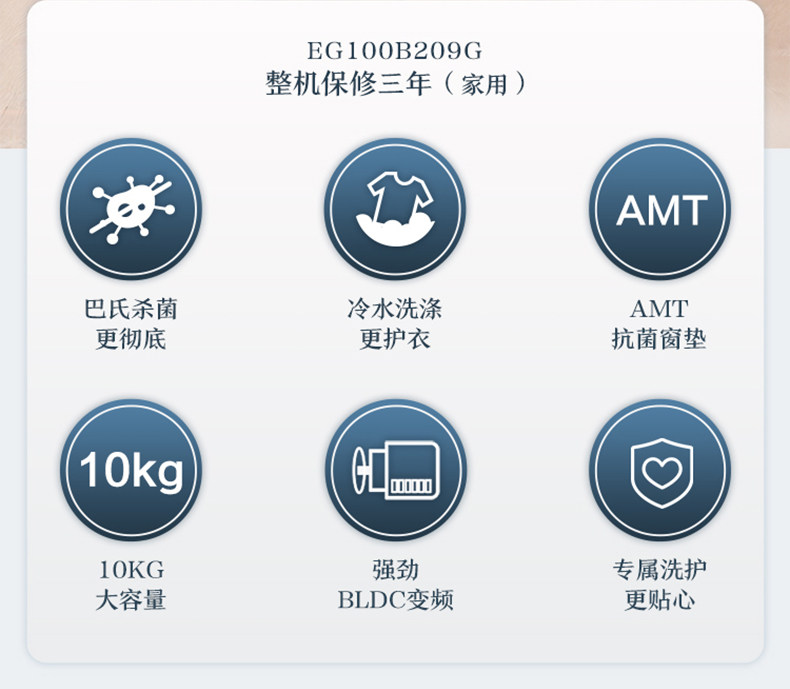 EG100B209G
整机保修三年（家用）

AMT

巴氏杀菌
更彻底

冷水洗涤
更护衣

AMT
抗菌窗垫

10kg

10KG
大容量

强劲
BLDC变频

专属洗护
更贴心