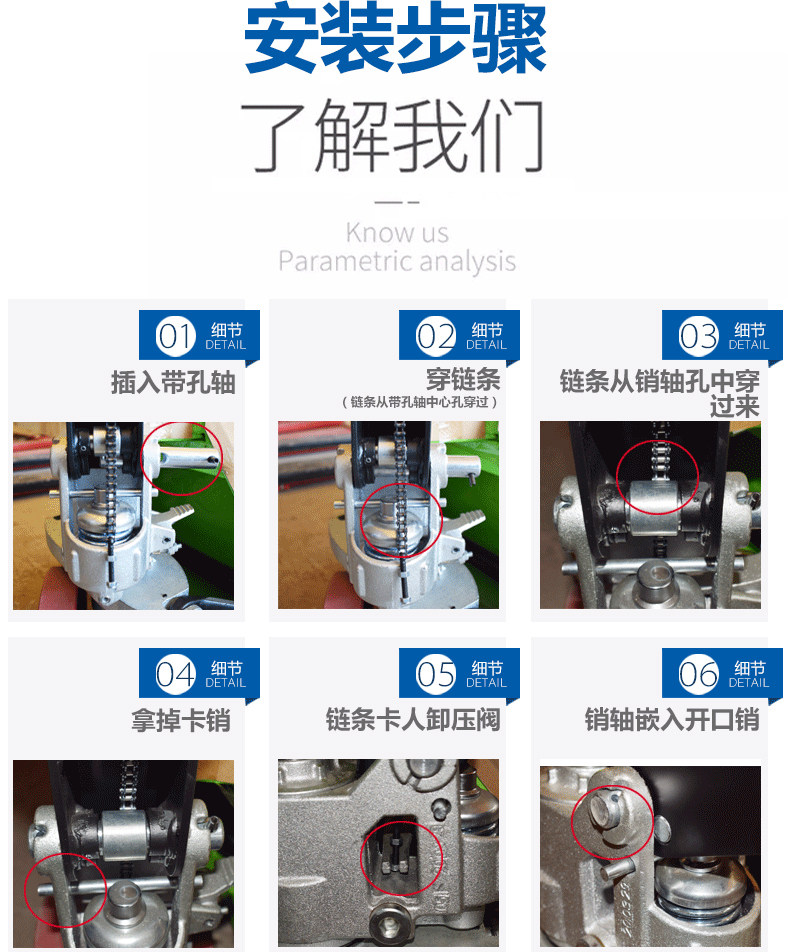 安装步骤

了解我们

Know us
Parametric analysis

01 细节 DETAIL
插入带孔轴

02 细节 DETAIL
穿链条
（链条从带孔轴中心孔穿过）

03 细节 DETAIL
链条从销轴孔中穿过来

04 细节 DETAIL
拿掉卡销

05 细节 DETAIL
链条卡人卸压阀

06 细节 DETAIL
销轴嵌入开口销