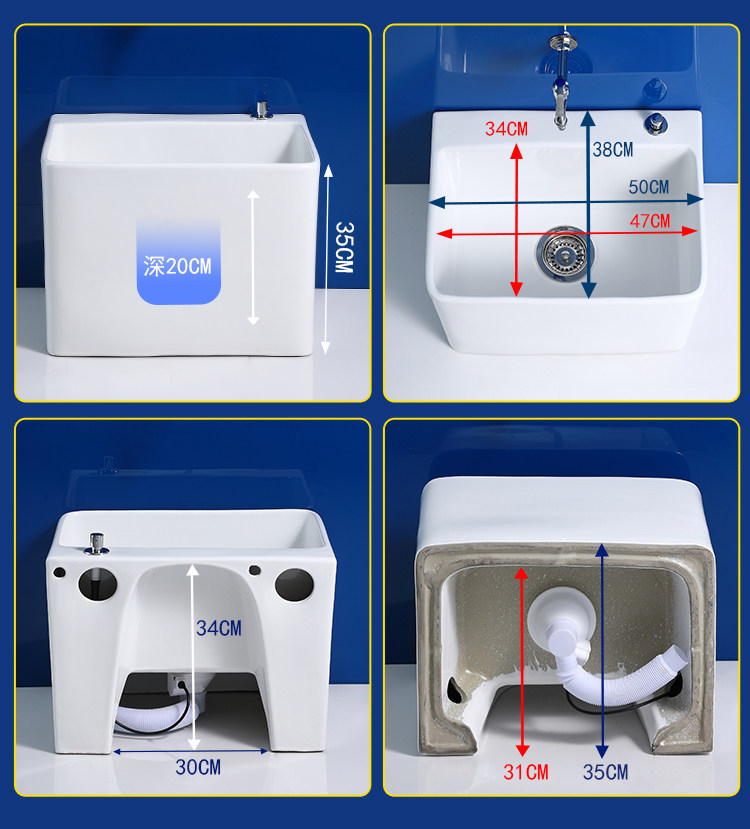 深20CM
35CM

34CM
38CM
50CM
47CM

34CM
30CM

31CM
35CM