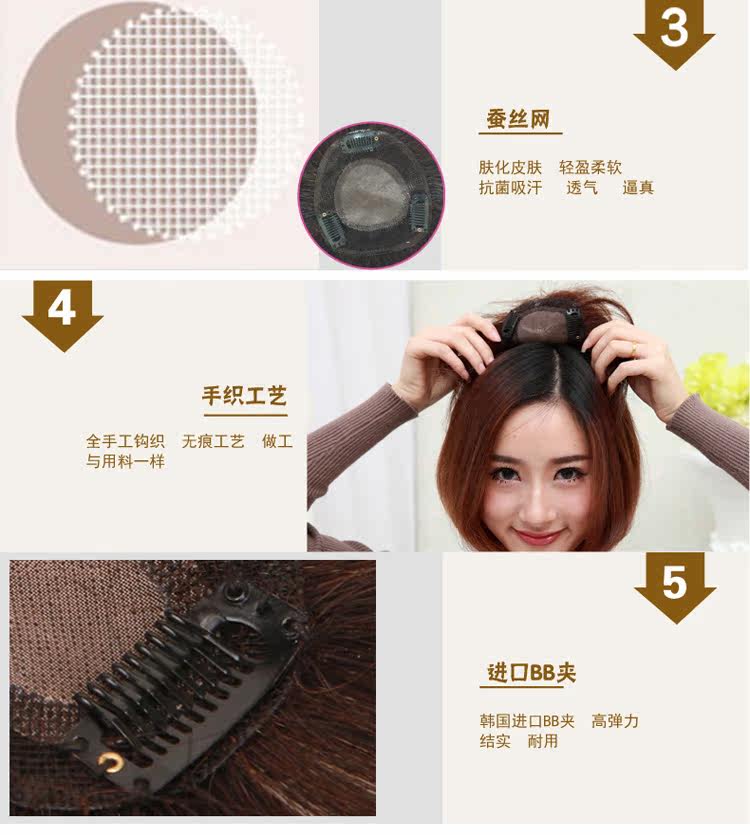 3

蚕丝网

肤化皮肤　轻盈柔软
抗菌吸汗　透气　逼真

4

手织工艺

全手工钩织　无痕工艺　做工与用料一样

5

进口BB夹

韩国进口BB夹　高弹力
结实　耐用