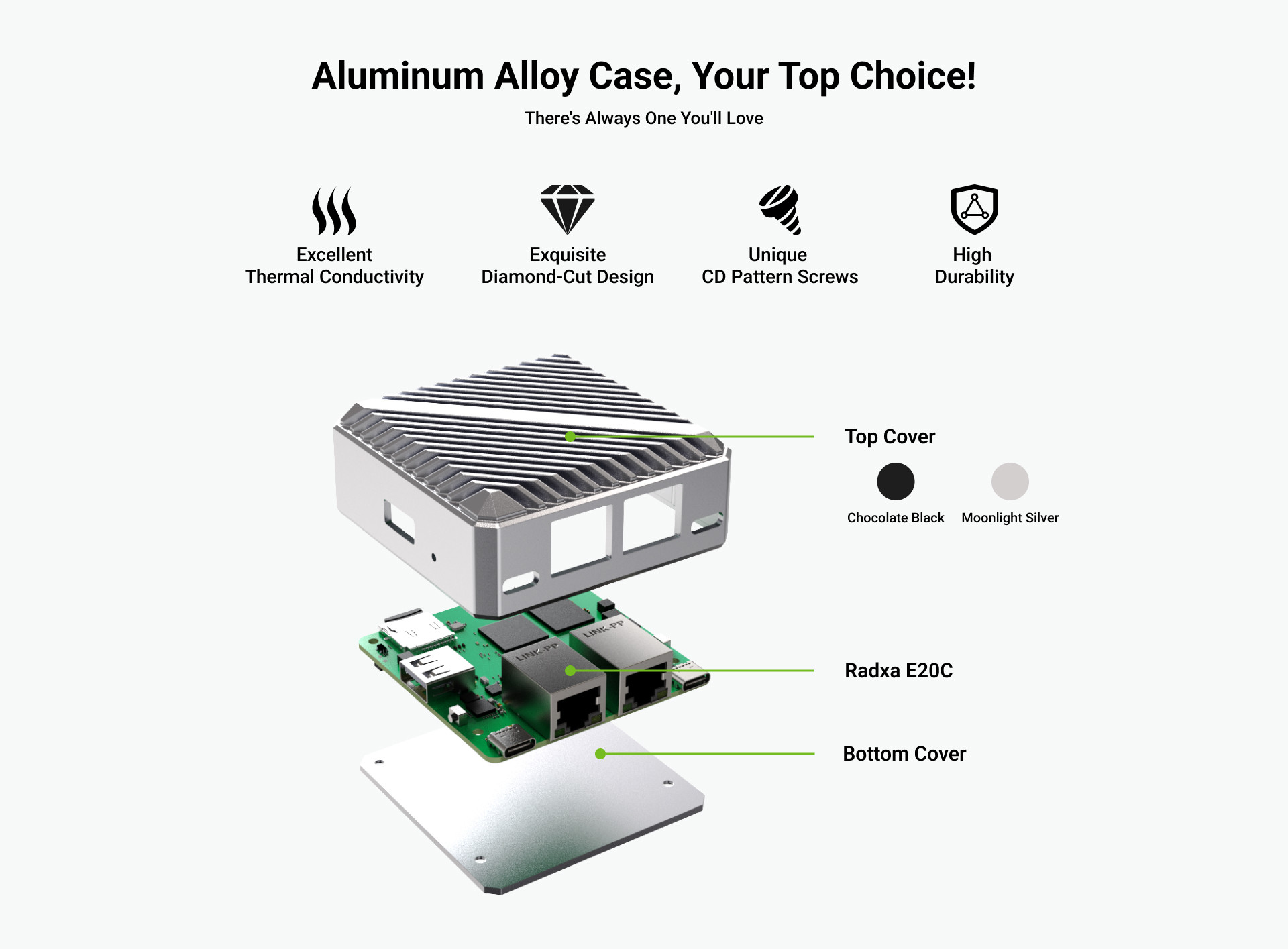 Aluminum Alloy Case, Your Top Choice!

There's Always One You'll Love

Excellent
Thermal Conductivity

Exquisite
Diamond-Cut Design

Unique
CD Pattern Screws

High
Durability

Top Cover

Chocolate Black

Moonlight Silver

LINK-PP

LINK-PP

Radxa E20C

Bottom Cover