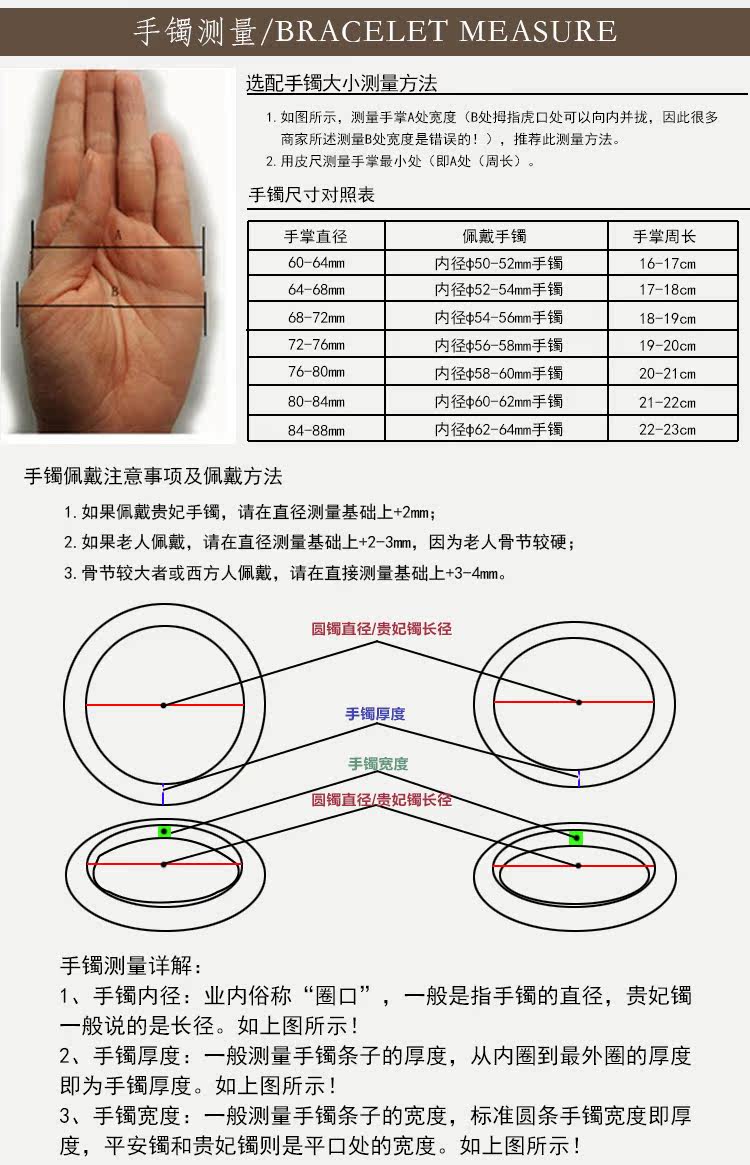 手镯测量/BRACELET MEASURE

A

B

选配手镯大小测量方法

1. 如图所示，测量手掌A处宽度（B处拇指虎口处可以向内并拢，因此很多商家所述测量B处宽度是错误的！），推荐此测量方法。

2. 用皮尺测量手掌最小处（即A处（周长）。

手镯尺寸对照表

| 手掌直径 | 佩戴手镯 | 手掌周长 |
|---|---|---|
| 60-64mm | 内径φ50-52mm手镯 | 16-17cm |
| 64-68mm | 内径φ52-54mm手镯 | 17-18cm |
| 68-72mm | 内径φ54-56mm手镯 | 18-19cm |
| 72-76mm | 内径φ56-58mm手镯 | 19-20cm |
| 76-80mm | 内径φ58-60mm手镯 | 20-21cm |
| 80-84mm | 内径φ60-62mm手镯 | 21-22cm |
| 84-88mm | 内径φ62-64mm手镯 | 22-23cm |

手镯佩戴注意事项及佩戴方法

1. 如果佩戴贵妃手镯，请在直径测量基础上+2mm；

2. 如果老人佩戴，请在直径测量基础上+2-3mm，因为老人骨节较硬；

3. 骨节较大者或西方人佩戴，请在直接测量基础上+3-4mm。

圆镯直径/贵妃镯长径

手镯厚度

手镯宽度

圆镯直径/贵妃镯长径

手镯测量详解：

1、手镯内径：业内俗称“圈口”，一般是指手镯的直径，贵妃镯一般说的是长径。如上图所示！

2、手镯厚度：一般测量手镯条子的厚度，从内圈到最外圈的厚度即为手镯厚度。如上图所示！

3、手镯宽度：一般测量手镯条子的宽度，标准圆条手镯宽度即厚度，平安镯和贵妃镯则是平口处的宽度。如上图所示！