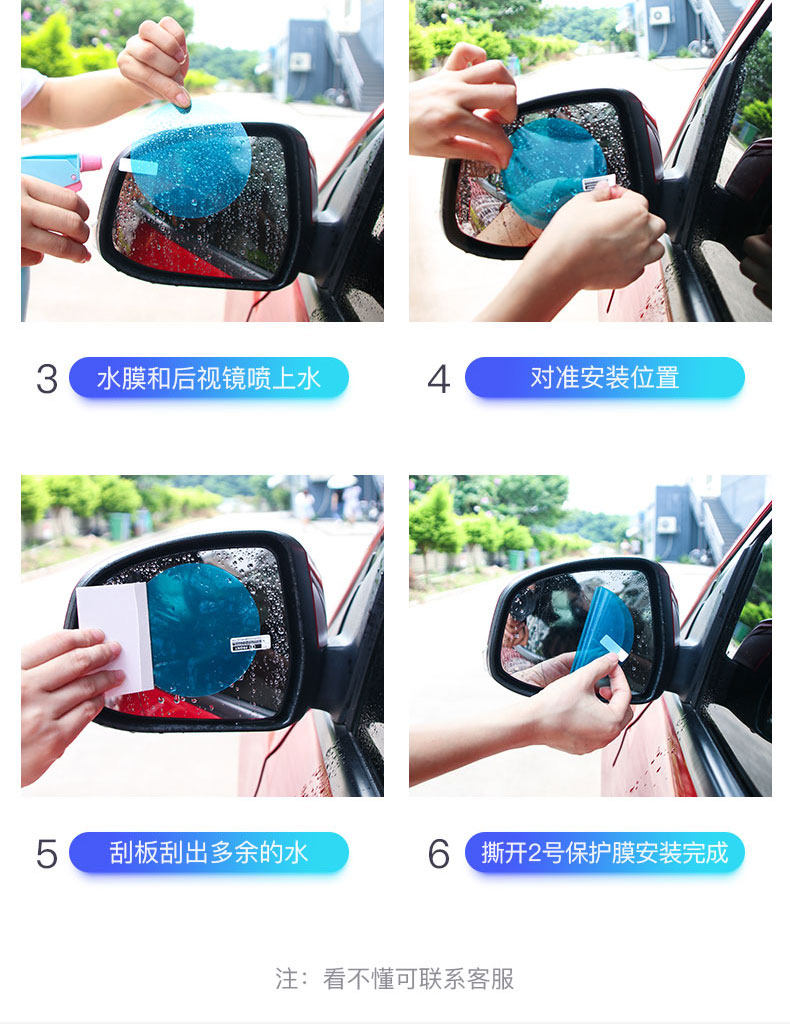 3 水膜和后视镜喷上水

4 对准安装位置

5 刮板刮出多余的水

6 撕开2号保护膜安装完成

注：看不懂可联系客服