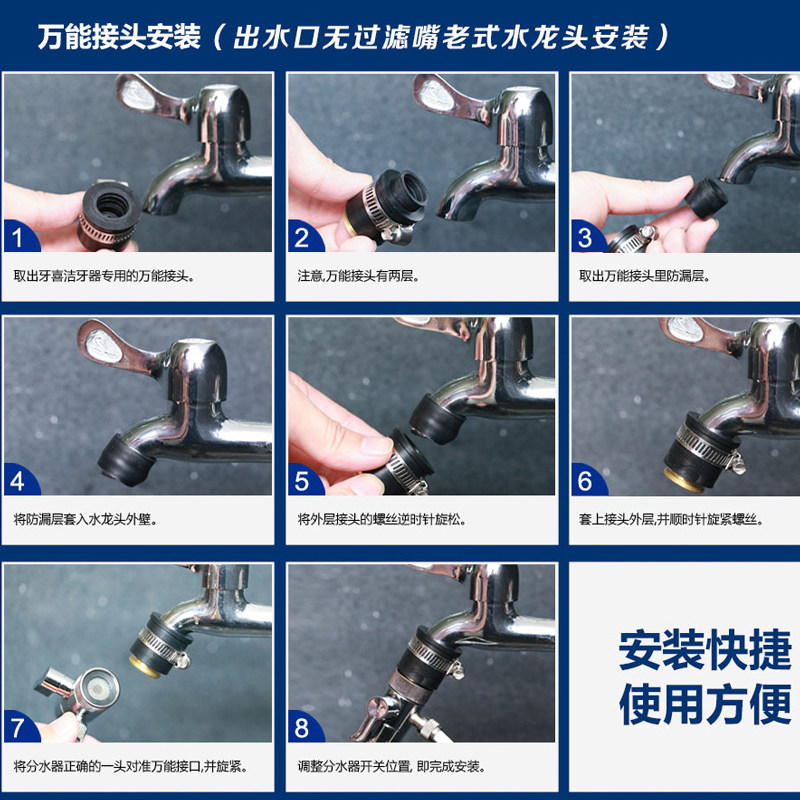 万能接头安装（出水口无过滤嘴老式水龙头安装）

1
取出牙喜洁牙器专用的万能接头。

2
注意,万能接头有两层。

3
取出万能接头里防漏层。

4
将防漏层套入水龙头外壁。

5
将外层接头的螺丝逆时针旋松。

6
套上接头外层,并顺时针旋紧螺丝。

7
将分水器正确的一头对准万能接口,并旋紧。

8
调整分水器开关位置, 即完成安装。

安装快捷
使用方便