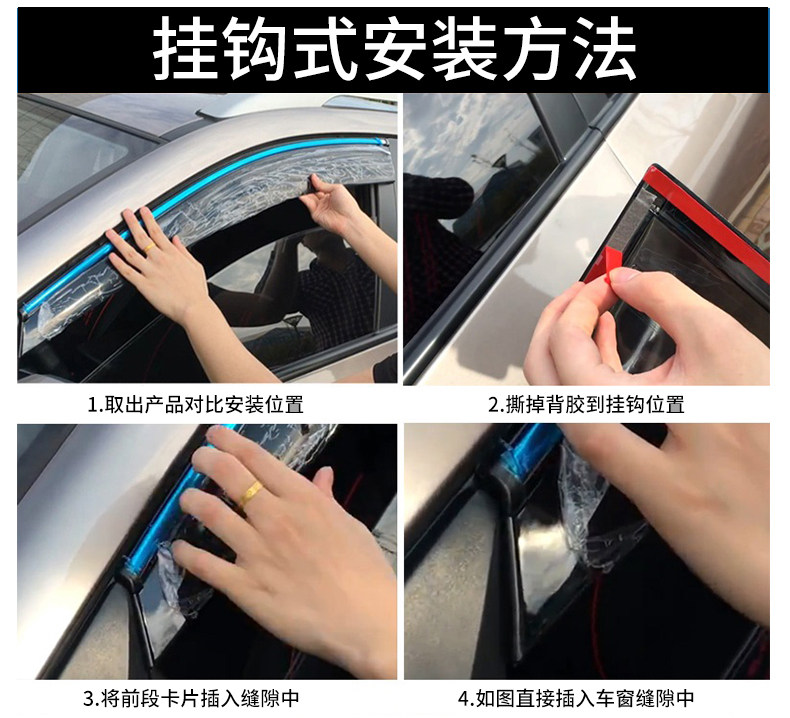 挂钩式安装方法

1.取出产品对比安装位置

2.撕掉背胶到挂钩位置

3.将前段卡片插入缝隙中

4.如图直接插入车窗缝隙中