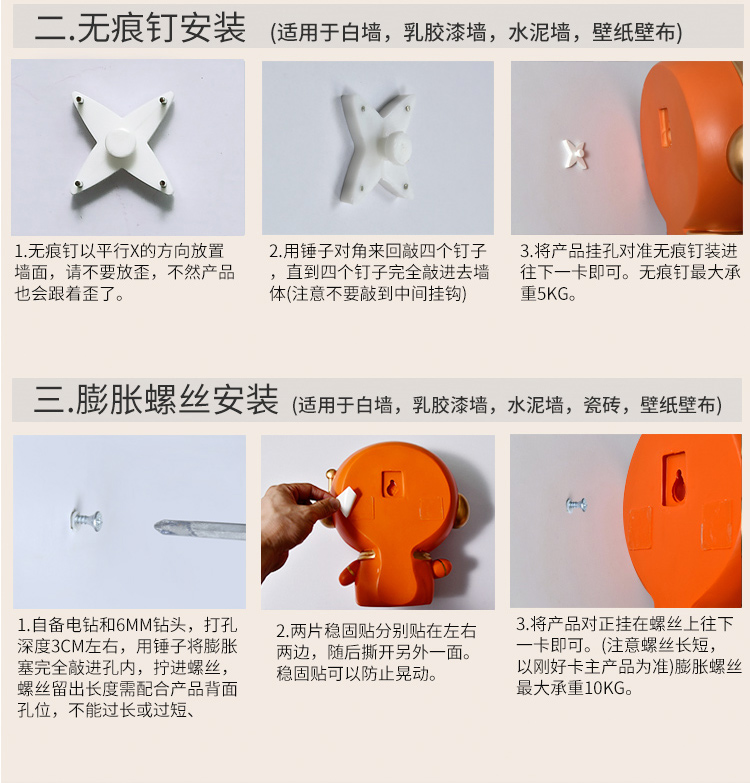 二.无痕钉安装 (适用于白墙，乳胶漆墙，水泥墙，壁纸壁布)

1.无痕钉以平行X的方向放置墙面，请不要放歪，不然产品也会跟着歪了。

2.用锤子对角来回敲四个钉子，直到四个钉子完全敲进去墙体(注意不要敲到中间挂钩)

3.将产品挂孔对准无痕钉装进往下一卡即可。无痕钉最大承重5KG。

三.膨胀螺丝安装 (适用于白墙，乳胶漆墙，水泥墙，瓷砖，壁纸壁布)

1.自备电钻和6MM钻头，打孔深度3CM左右，用锤子将膨胀塞完全敲进孔内，拧进螺丝，螺丝留出长度需配合产品背面孔位，不能过长或过短、

2.两片稳固贴分别贴在左右两边，随后撕开另外一面。稳固贴可以防止晃动。

3.将产品对正挂在螺丝上往下一卡即可。(注意螺丝长短，以刚好卡主产品为准)膨胀螺丝最大承重10KG。