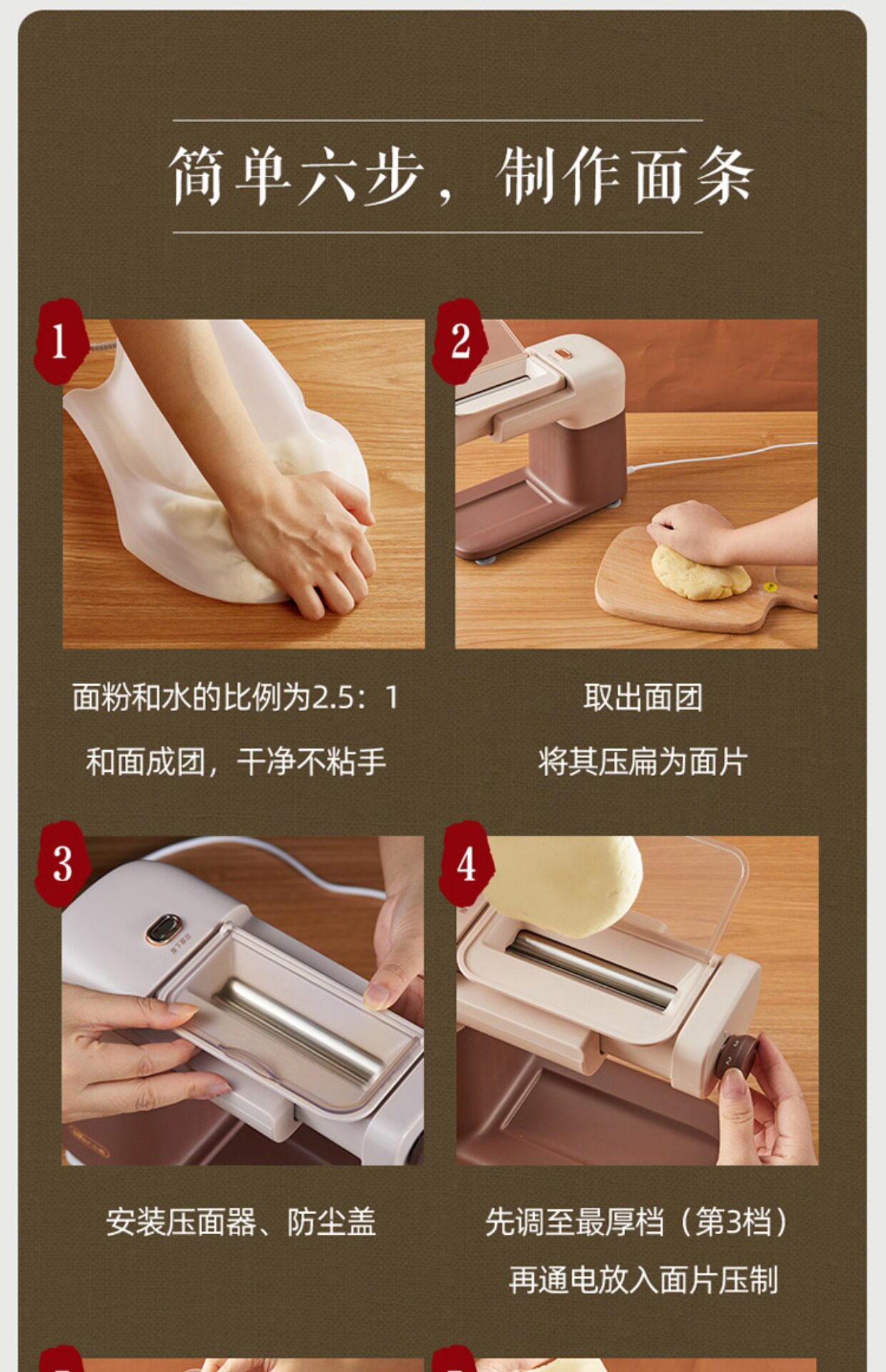 简单六步，制作面条

1

面粉和水的比例为2.5：1

和面成团，干净不粘手

2

取出面团

将其压扁为面片

3

安装压面器、防尘盖

4

先调至最厚档（第3档）

再通电放入面片压制