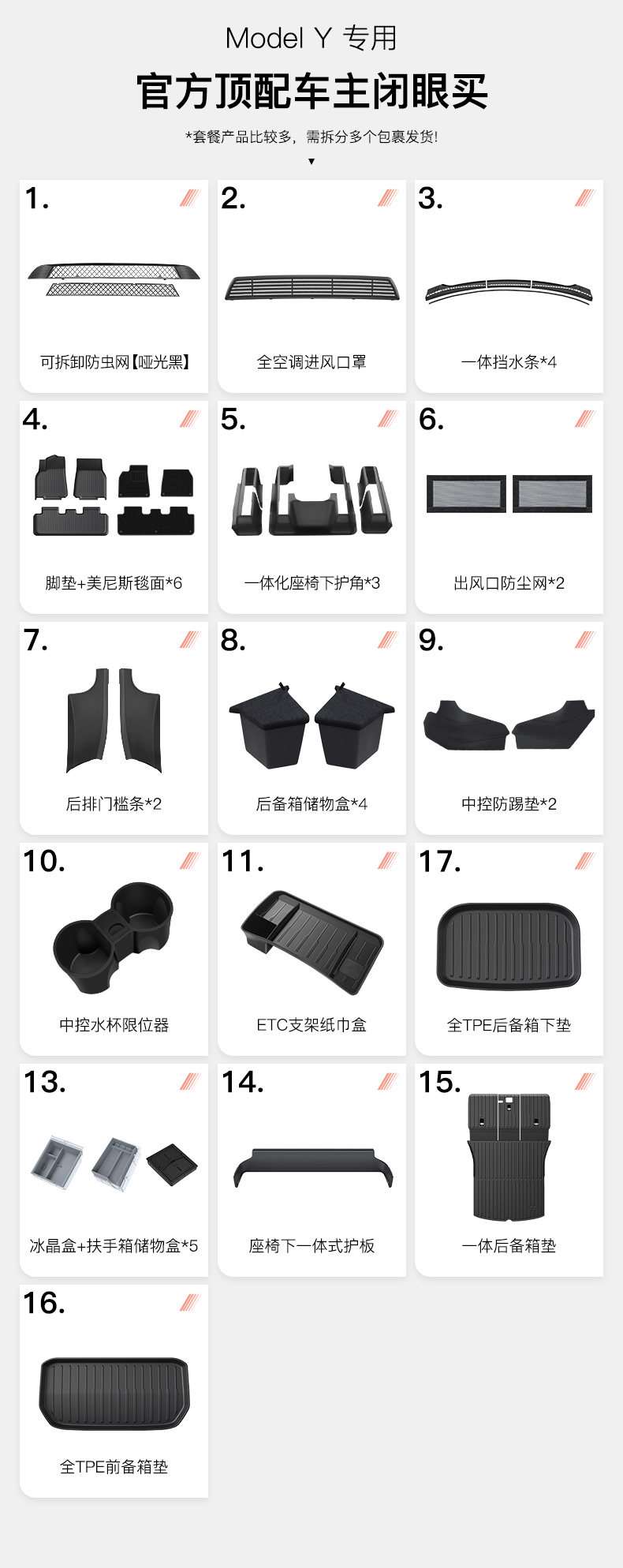 Model Y 专用

官方顶配车主闭眼买

*套餐产品比较多，需拆分多个包裹发货!

1.
可拆卸防虫网【哑光黑】

2.
全空调进风口罩

3.
一体挡水条*4

4.
脚垫+美尼斯毯面*6

5.
一体化座椅下护角*3

6.
出风口防尘网*2

7.
后排门槛条*2

8.
后备箱储物盒*4

9.
中控防踢垫*2

10.
中控水杯限位器

11.
ETC支架纸巾盒

17.
全TPE后备箱下垫

13.
冰晶盒+扶手箱储物盒*5

14.
座椅下一体式护板

15.
一体后备箱垫

16.
全TPE前备箱垫