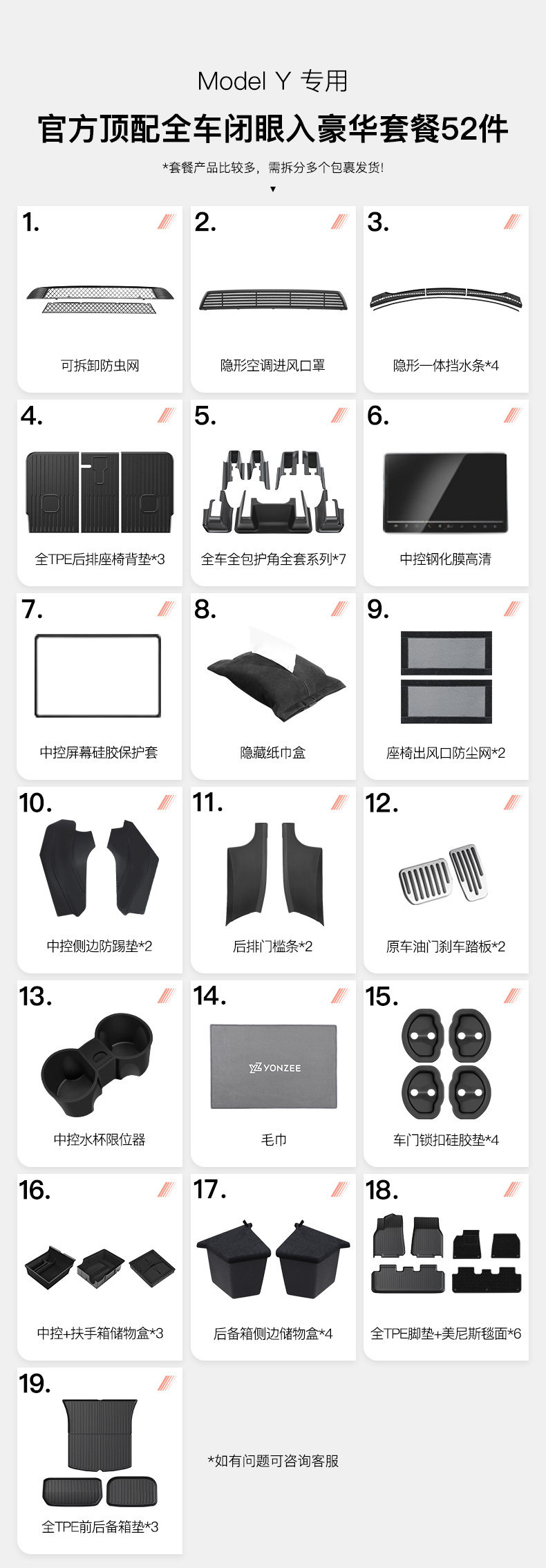 Model Y 专用

官方顶配全车闭眼入豪华套餐52件

*套餐产品比较多，需拆分多个包裹发货！

1.
可拆卸防虫网

2.
隐形空调进风口罩

3.
隐形一体挡水条*4

4.
全TPE后排座椅背垫*3

5.
全车全包护角全套系列*7

6.
中控钢化膜高清

7.
中控屏幕硅胶保护套

8.
隐藏纸巾盒

9.
座椅出风口防尘网*2

10.
中控侧边防踢垫*2

11.
后排门槛条*2

12.
原车油门刹车踏板*2

13.
中控水杯限位器

14.
YONZEE
毛巾

15.
车门锁扣硅胶垫*4

16.
中控+扶手箱储物盒*3

17.
后备箱侧边储物盒*4

18.
全TPE脚垫+美尼斯毯面*6

19.
全TPE前后备箱垫*3

*如有问题可咨询客服