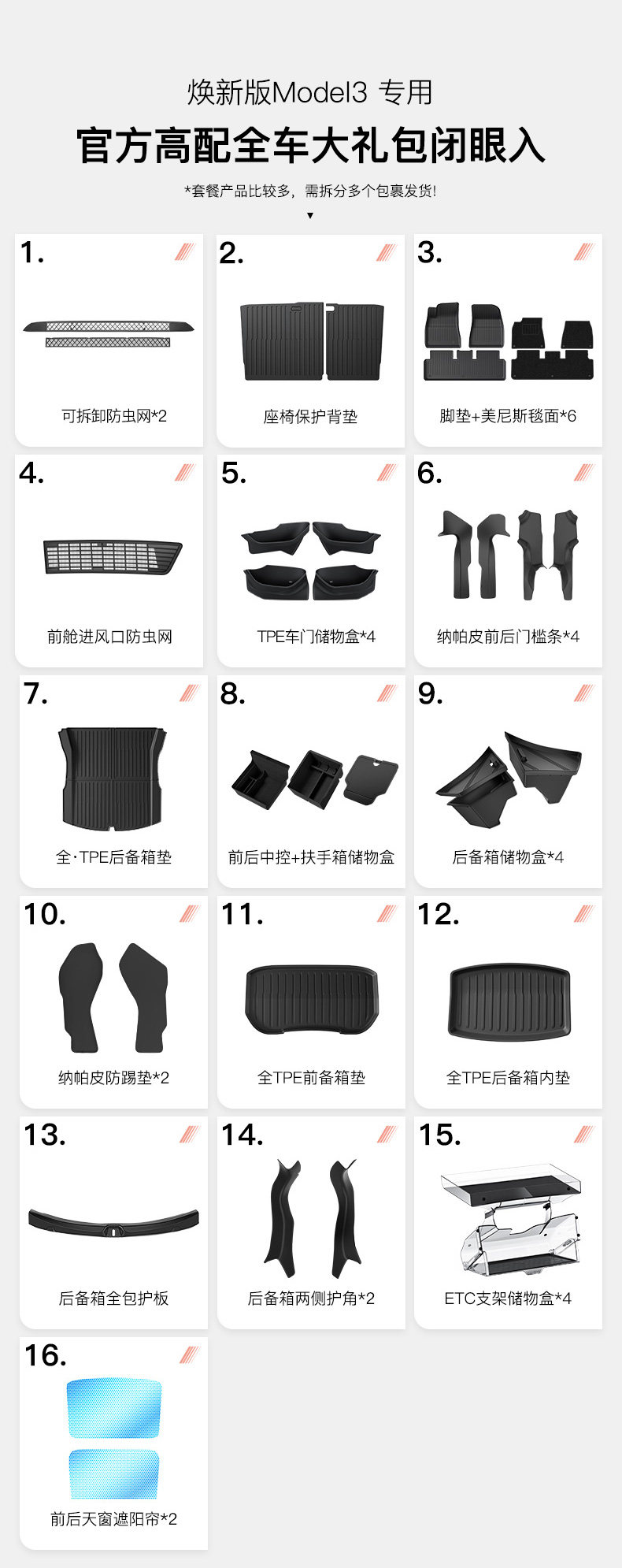 焕新版Model3 专用

官方高配全车大礼包闭眼入

*套餐产品比较多，需拆分多个包裹发货!

1.
可拆卸防虫网*2

2.
座椅保护背垫

3.
脚垫+美尼斯毯面*6

4.
前舱进风口防虫网

5.
TPE车门储物盒*4

6.
纳帕皮前后门槛条*4

7.
全·TPE后备箱垫

8.
前后中控+扶手箱储物盒

9.
后备箱储物盒*4

10.
纳帕皮防踢垫*2

11.
全TPE前备箱垫

12.
全TPE后备箱内垫

13.
后备箱全包护板

14.
后备箱两侧护角*2

15.
ETC支架储物盒*4

16.
前后天窗遮阳帘*2