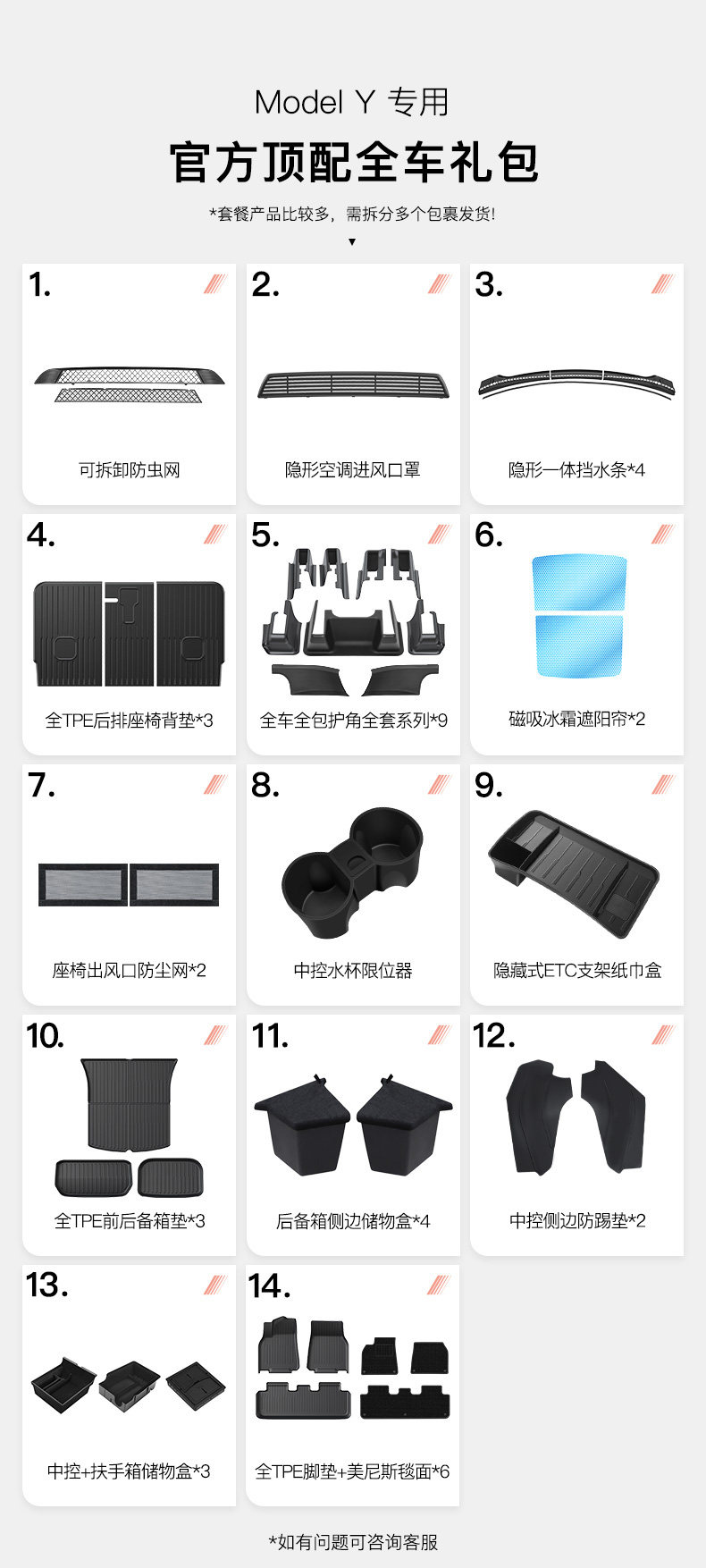 Model Y 专用

官方顶配全车礼包

*套餐产品比较多，需拆分多个包裹发货!

1.
可拆卸防虫网

2.
隐形空调进风口罩

3.
隐形一体挡水条*4

4.
全TPE后排座椅背垫*3

5.
全车全包护角全套系列*9

6.
磁吸冰霜遮阳帘*2

7.
座椅出风口防尘网*2

8.
中控水杯限位器

9.
隐藏式ETC支架纸巾盒

10.
全TPE前后备箱垫*3

11.
后备箱侧边储物盒*4

12.
中控侧边防踢垫*2

13.
中控+扶手箱储物盒*3

14.
全TPE脚垫+美尼斯毯面*6

*如有问题可咨询客服