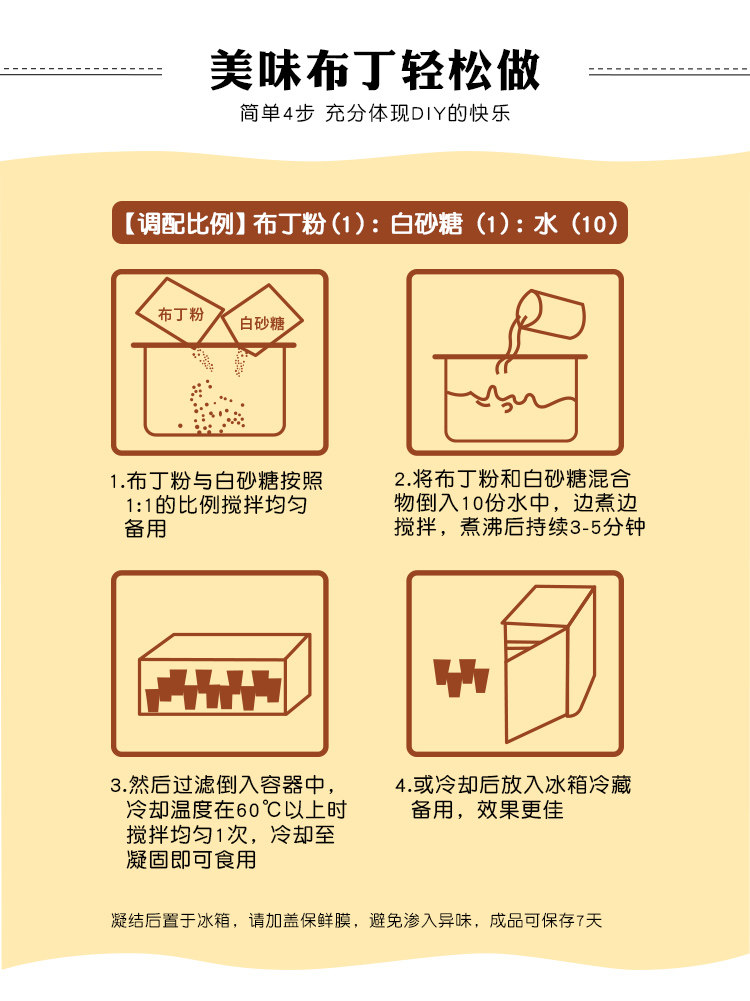 美味布丁轻松做

简单4步 充分体现DIY的快乐

【调配比例】布丁粉（1）：白砂糖（1）：水（10）

布丁粉

白砂糖

1.布丁粉与白砂糖按照1:1的比例搅拌均匀备用

2.将布丁粉和白砂糖混合物倒入10份水中，边煮边搅拌，煮沸后持续3-5分钟

3.然后过滤倒入容器中，冷却温度在60℃以上时搅拌均匀1次，冷却至凝固即可食用

4.或冷却后放入冰箱冷藏备用，效果更佳

凝结后置于冰箱，请加盖保鲜膜，避免渗入异味，成品可保存7天