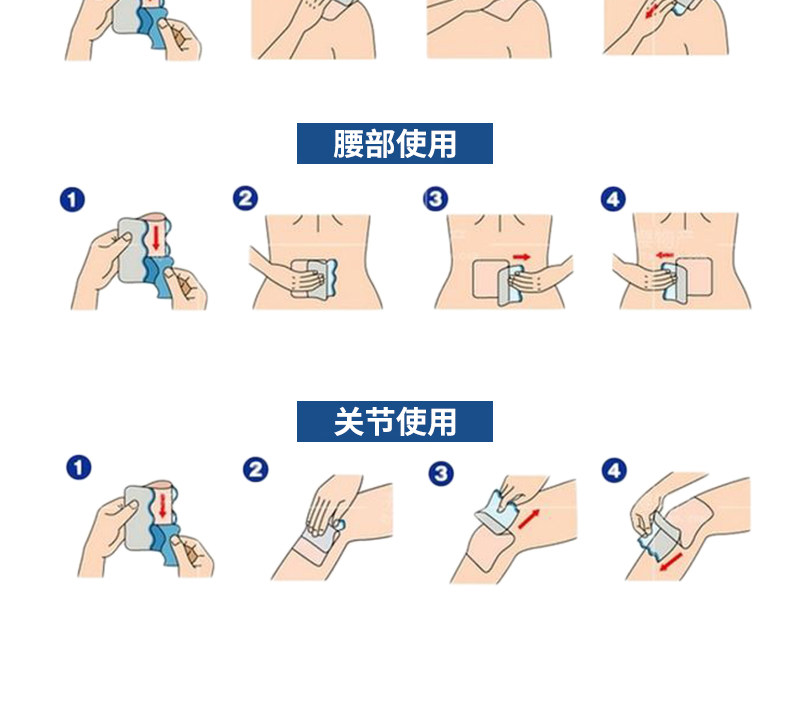 腰部使用

1 2 3 4

关节使用

1 2 3 4