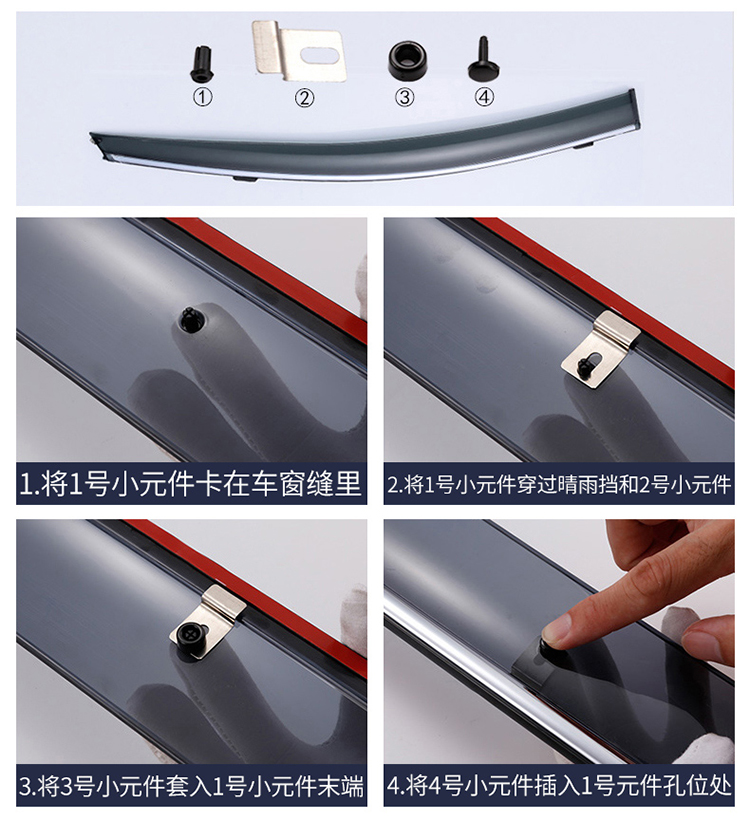 ①
②
③
④

1.将1号小元件卡在车窗缝里

2.将1号小元件穿过晴雨挡和2号小元件

3.将3号小元件套入1号小元件末端

4.将4号小元件插入1号元件孔位处