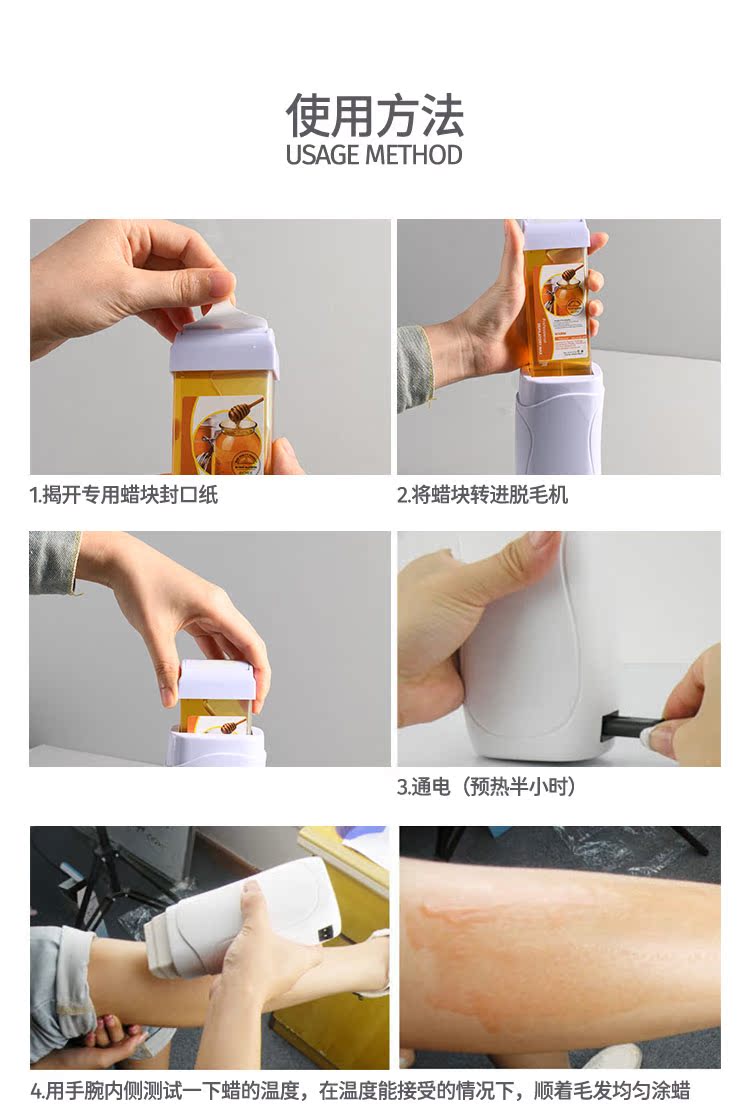 使用方法
USAGE METHOD

1.揭开专用蜡块封口纸

2.将蜡块转进脱毛机

3.通电（预热半小时）

4.用手腕内侧测试一下蜡的温度，在温度能接受的情况下，顺着毛发均匀涂蜡