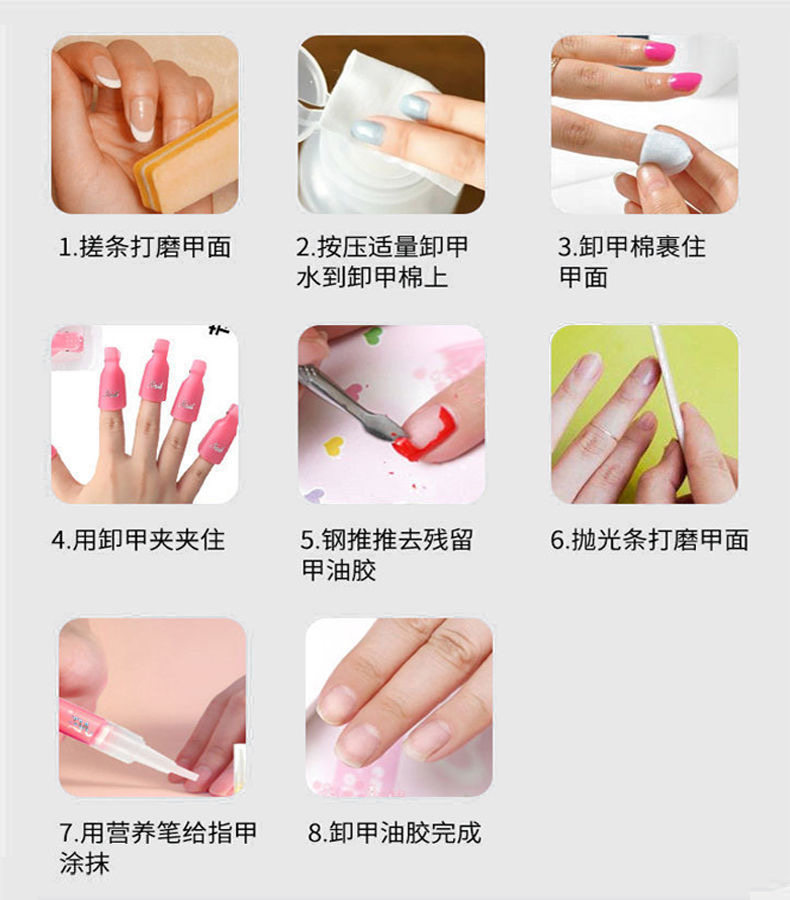 1.搓条打磨甲面

2.按压适量卸甲水到卸甲棉上

3.卸甲棉裹住甲面

4.用卸甲夹夹住

5.钢推推去残留甲油胶

6.抛光条打磨甲面

7.用营养笔给指甲涂抹

8.卸甲油胶完成