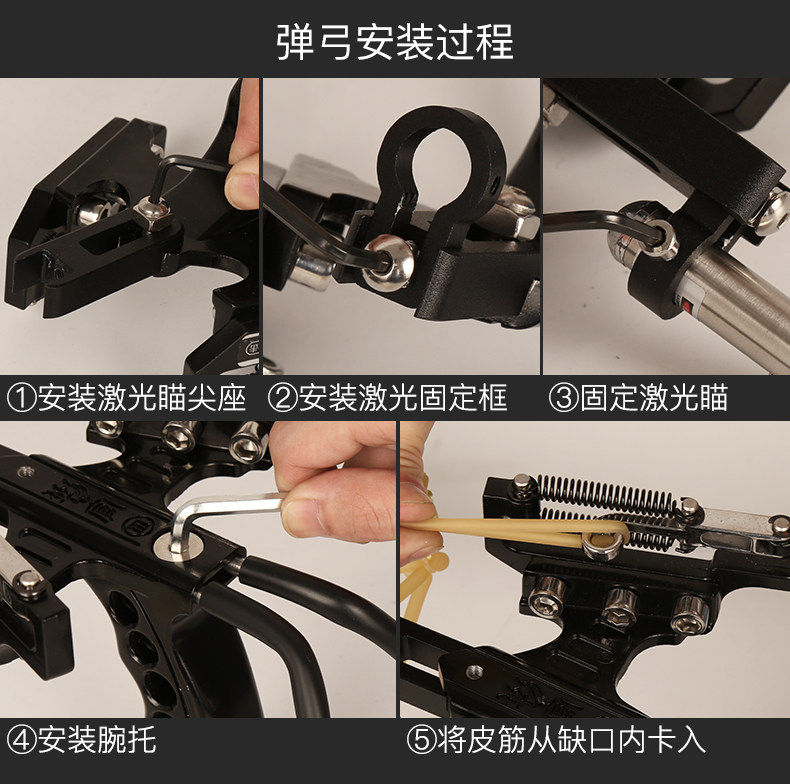 弹弓安装过程

①安装激光瞄尖座

②安装激光固定框

③固定激光瞄

④安装腕托

⑤将皮筋从缺口内卡入