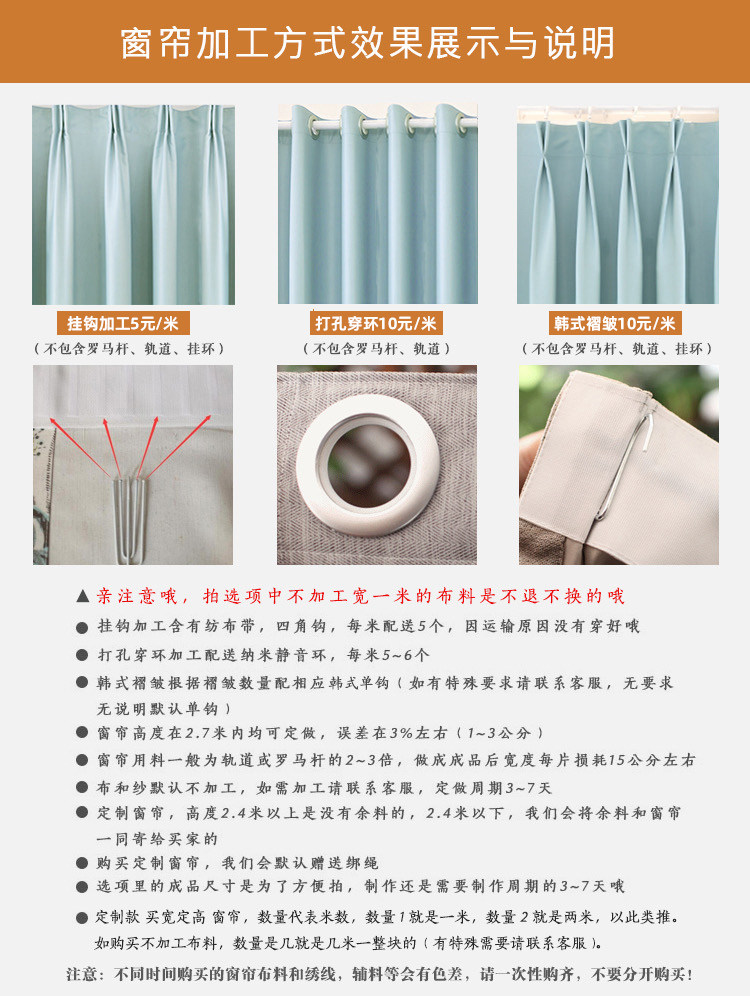 窗帘加工方式效果展示与说明

挂钩加工5元/米
（不包含罗马杆、轨道、挂环）

打孔穿环10元/米
（不包含罗马杆、轨道）

韩式褶皱10元/米
（不包含罗马杆、轨道、挂环）

▲ 亲注意哦，拍选项中不加工宽一米的布料是不退不换的哦
● 挂钩加工含有纺布带，四角钩，每米配送5个，因运输原因没有穿好哦
● 打孔穿环加工配送纳米静音环，每米5~6个
● 韩式褶皱根据褶皱数量配相应韩式单钩（如有特殊要求请联系客服，无要求无说明默认单钩）
● 窗帘高度在2.7米内均可定做，误差在3%左右（1~3公分）
● 窗帘用料一般为轨道或罗马杆的2~3倍，做成成品后宽度每片损耗15公分左右
● 布和纱默认不加工，如需加工请联系客服，定做周期3~7天
● 定制窗帘，高度2.4米以上是没有余料的，2.4米以下，我们会将余料和窗帘一同寄给买家的
● 购买定制窗帘，我们会默认赠送绑绳
● 选项里的成品尺寸是为了方便拍，制作还是需要制作周期的3~7天哦
● 定制款 买宽定高 窗帘，数量代表米数，数量1就是一米，数量2就是两米，以此类推。如购买不加工布料，数量是几就是几米一整块的（有特殊需要请联系客服）。

注意：不同时间购买的窗帘布料和绣线，辅料等会有色差，请一次性购齐，不要分开购买！