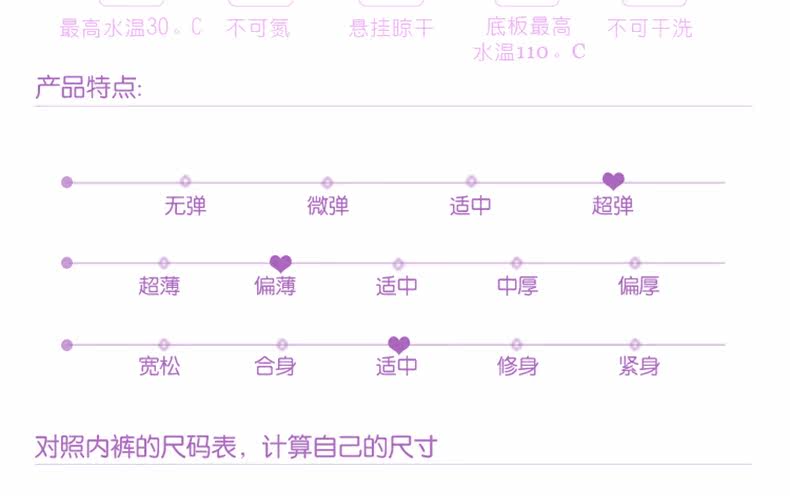 最高水温30。C 不可氮 悬挂晾干 底板最高水温110。C 不可干洗

产品特点:

无弹 微弹 适中 超弹

超薄 偏薄 适中 中厚 偏厚

宽松 合身 适中 修身 紧身

对照内裤的尺码表，计算自己的尺寸