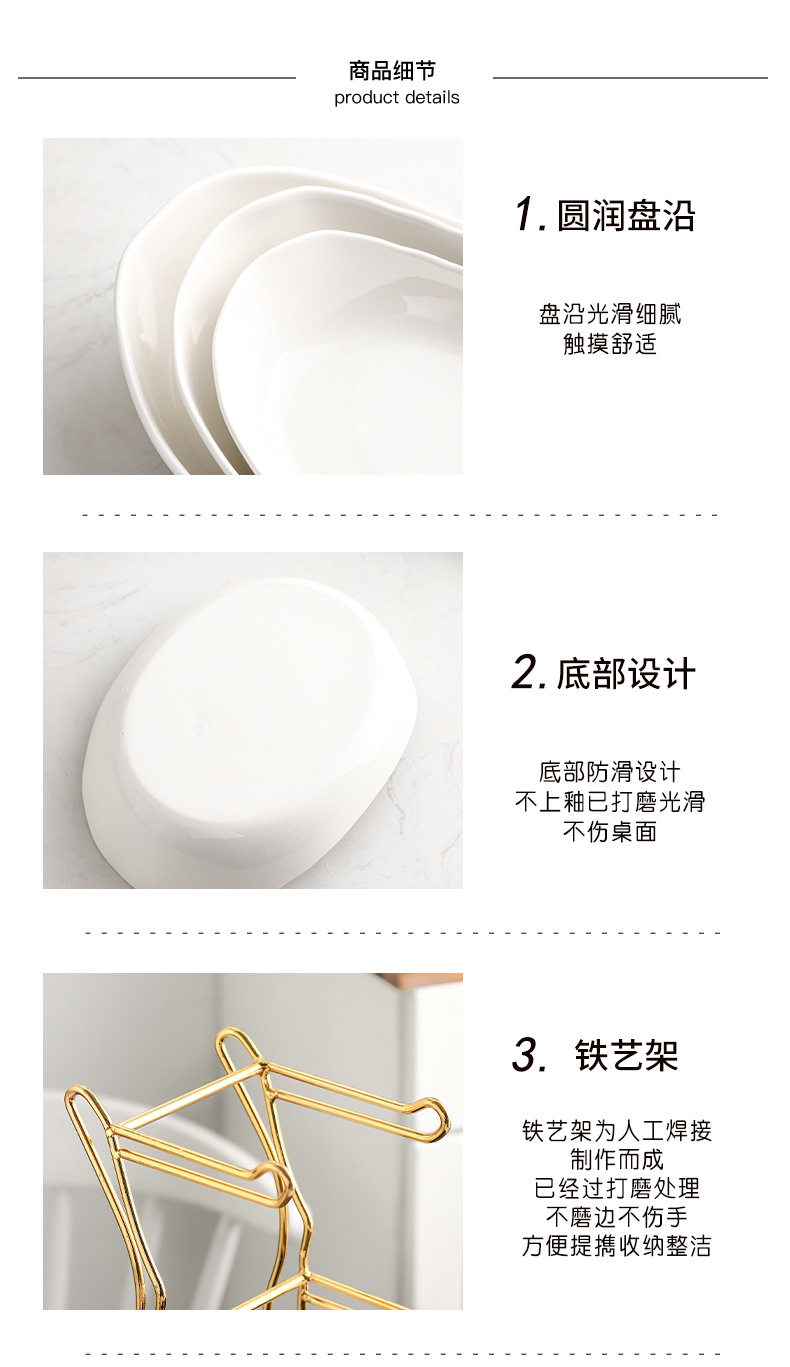 商品细节
product details

1. 圆润盘沿

盘沿光滑细腻
触摸舒适

2. 底部设计

底部防滑设计
不上釉已打磨光滑
不伤桌面

3. 铁艺架

铁艺架为人工焊接
制作而成
已经过打磨处理
不磨边不伤手
方便提携收纳整洁