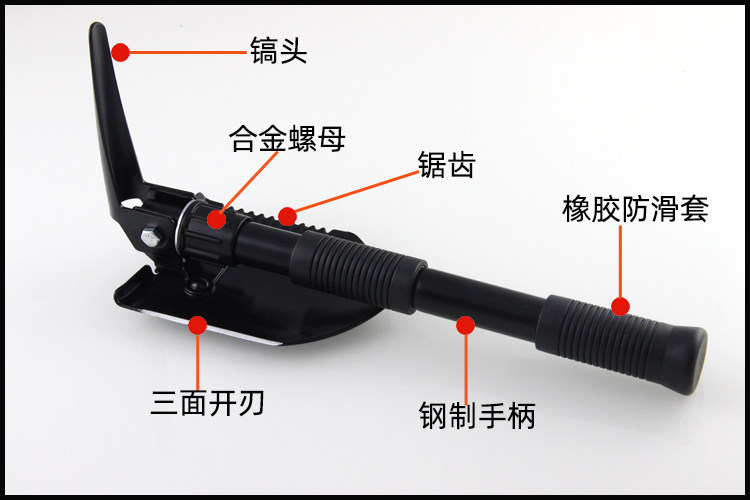 镐头

合金螺母

锯齿

橡胶防滑套

三面开刃

钢制手柄