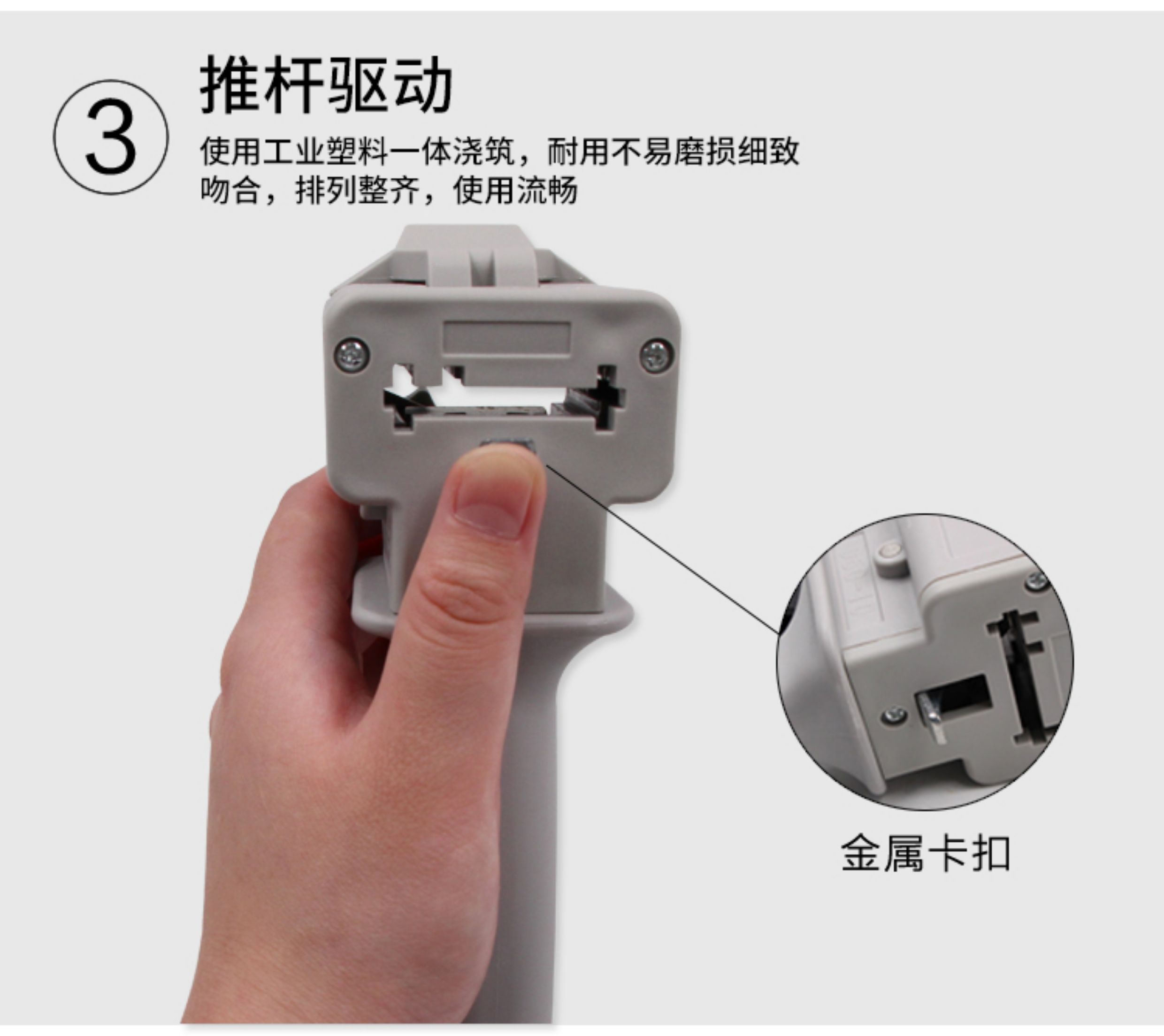 ③ 推杆驱动

使用工业塑料一体浇筑，耐用不易磨损细致吻合，排列整齐，使用流畅

金属卡扣