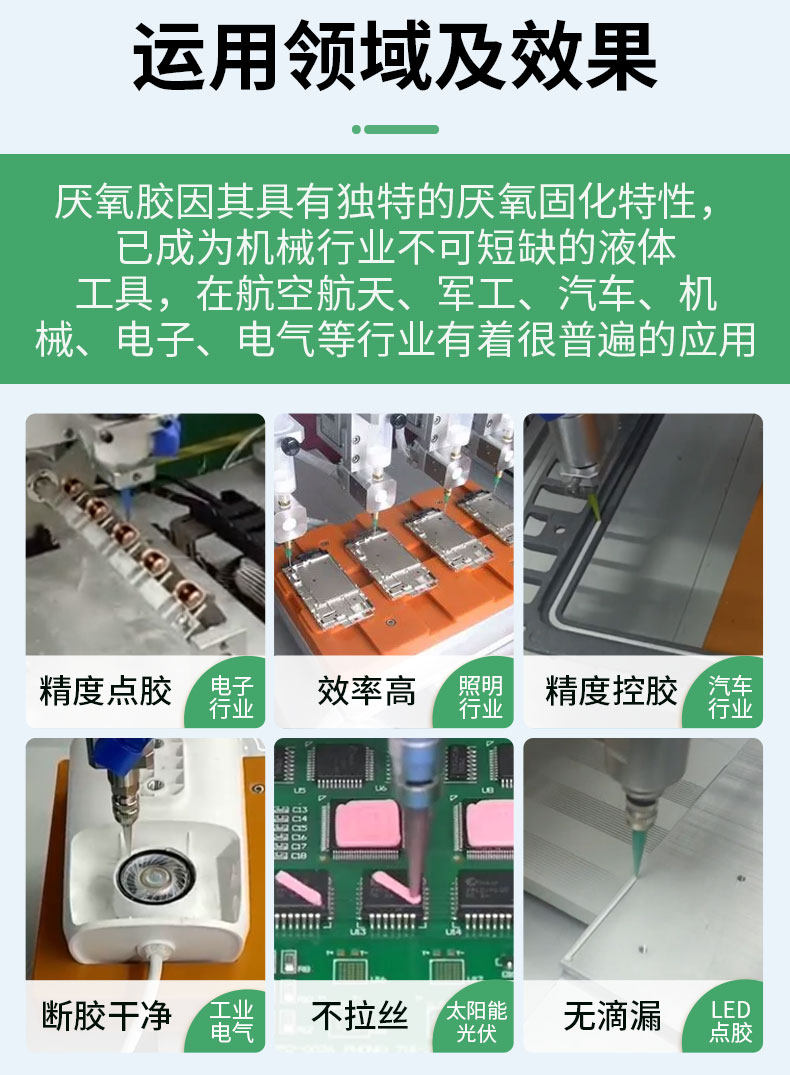 运用领域及效果

厌氧胶因其具有独特的厌氧固化特性，已成为机械行业不可短缺的液体工具，在航空航天、军工、汽车、机械、电子、电气等行业有着很普遍的应用

精度点胶 电子行业

效率高 照明行业

精度控胶 汽车行业

断胶干净 工业电气

不拉丝 太阳能光伏

无滴漏 LED点胶