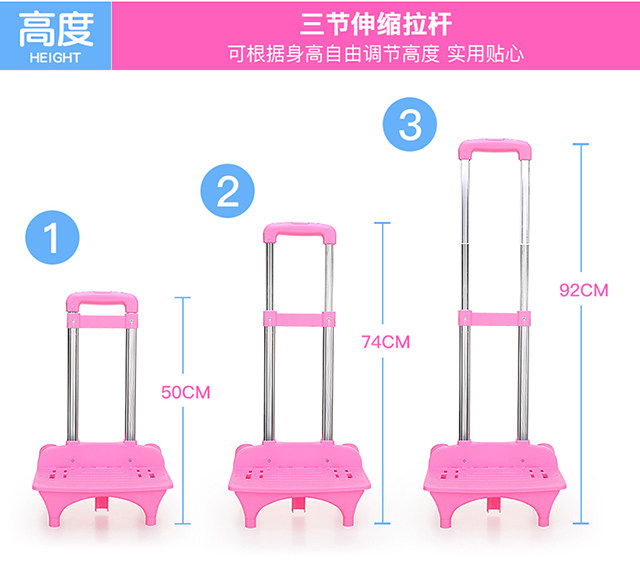 高度
HEIGHT

三节伸缩拉杆
可根据身高自由调节高度 实用贴心

1

50CM

2

74CM

3

92CM