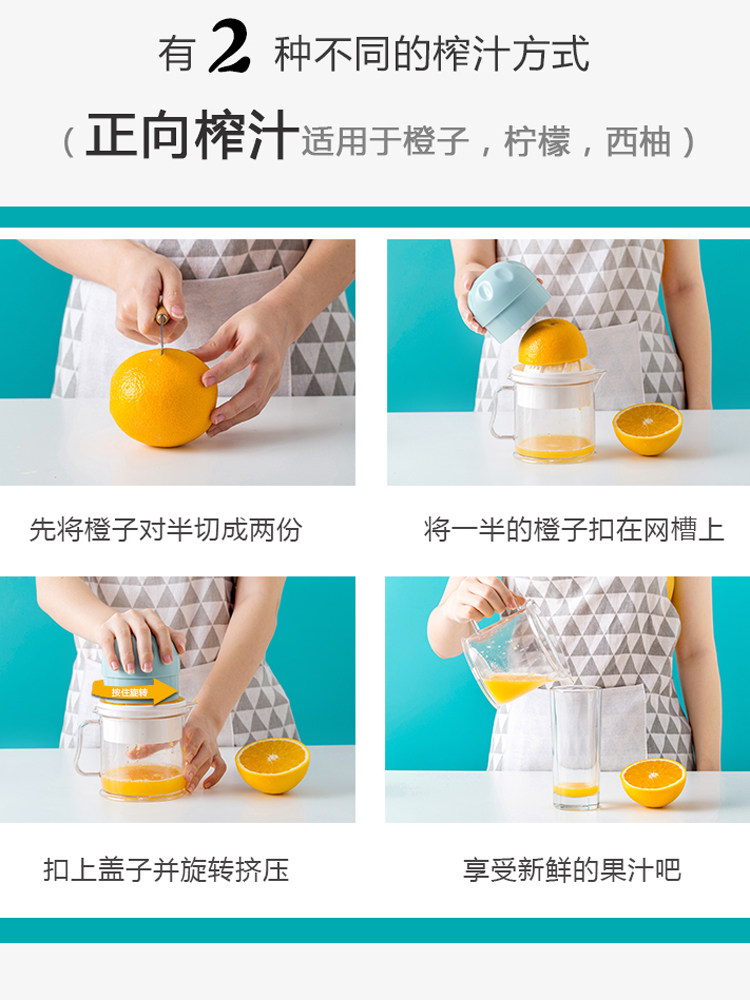 有 2 种不同的榨汁方式

（正向榨汁适用于橙子，柠檬，西柚）

先将橙子对半切成两份

将一半的橙子扣在网槽上

按住旋转

扣上盖子并旋转挤压

享受新鲜的果汁吧