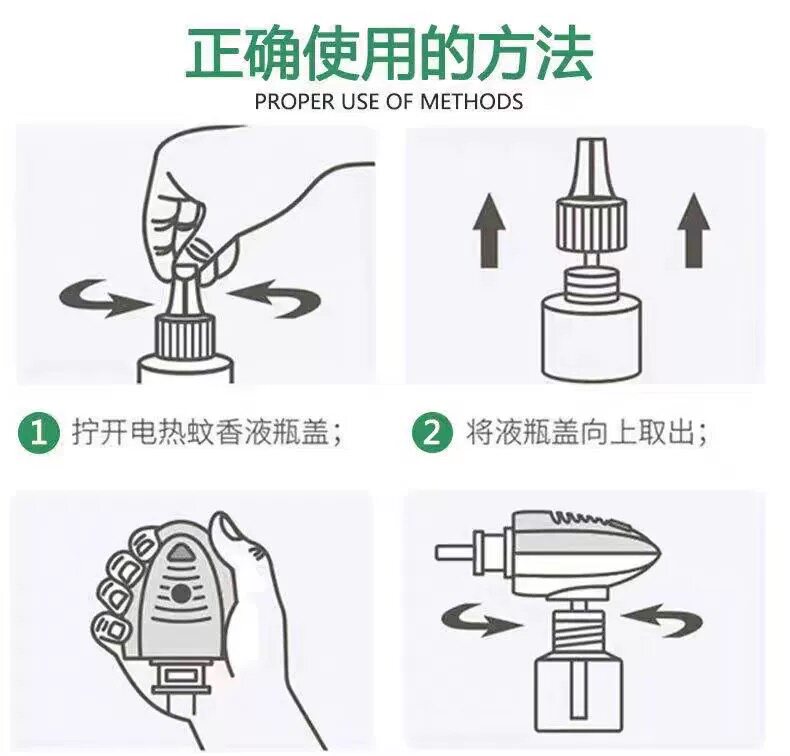 正确使用的方法
PROPER USE OF METHODS

1 拧开电热蚊香液瓶盖；

2 将液瓶盖向上取出；