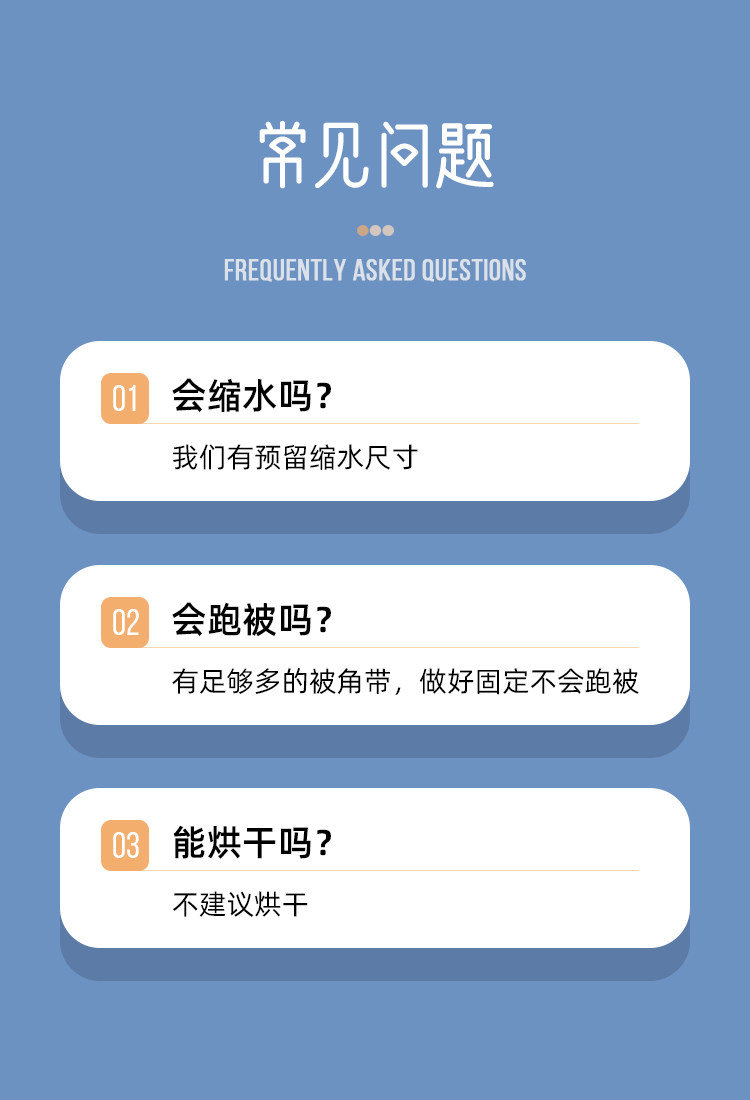 常见问题

FREQUENTLY ASKED QUESTIONS

01 会缩水吗？

我们有预留缩水尺寸

02 会跑被吗？

有足够多的被角带，做好固定不会跑被

03 能烘干吗？

不建议烘干