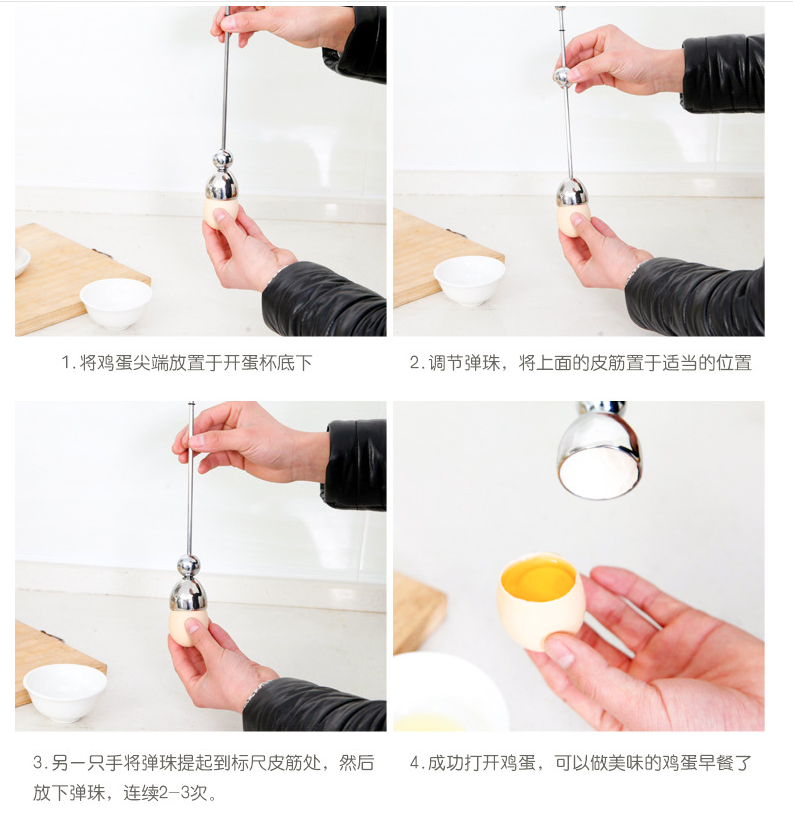 1. 将鸡蛋尖端放置于开蛋杯底下

2. 调节弹珠，将上面的皮筋置于适当的位置

3. 另一只手将弹珠提起到标尺皮筋处，然后放下弹珠，连续2-3次。

4. 成功打开鸡蛋，可以做美味的鸡蛋早餐了