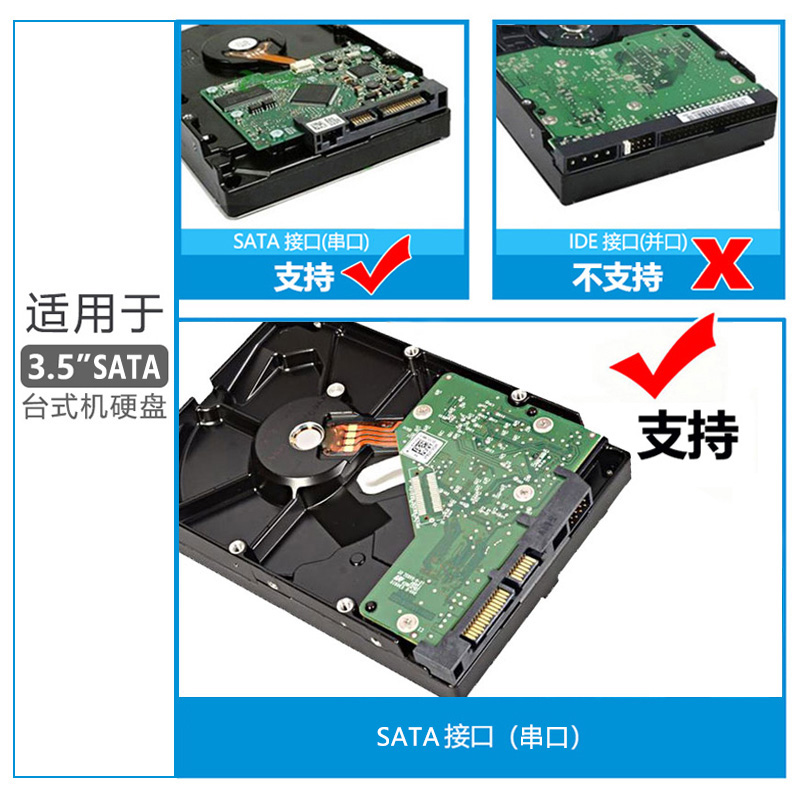 适用于
3.5"SATA
台式机硬盘

SATA 接口(串口)
支持

IDE 接口(并口)
不支持

支持

SATA 接口（串口）