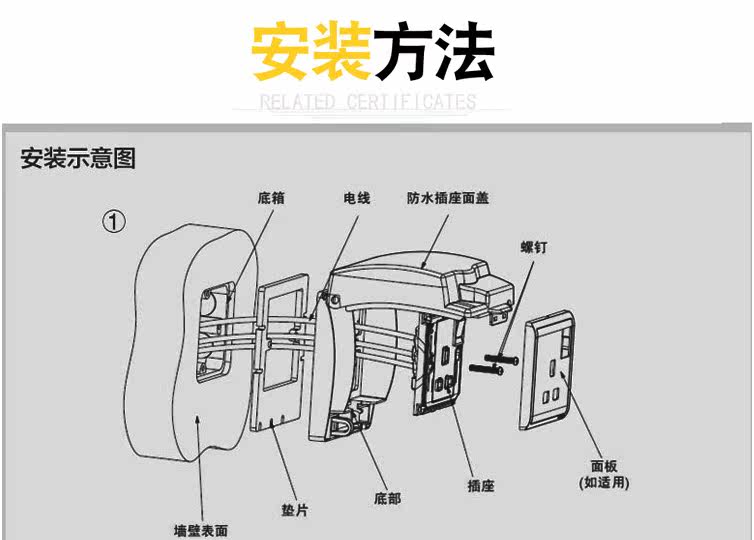 安装方法
RELATED CERTIFICATES

安装示意图

①

底箱
电线
防水插座面盖
螺钉
面板
(如适用)
插座
底部
垫片
墙壁表面